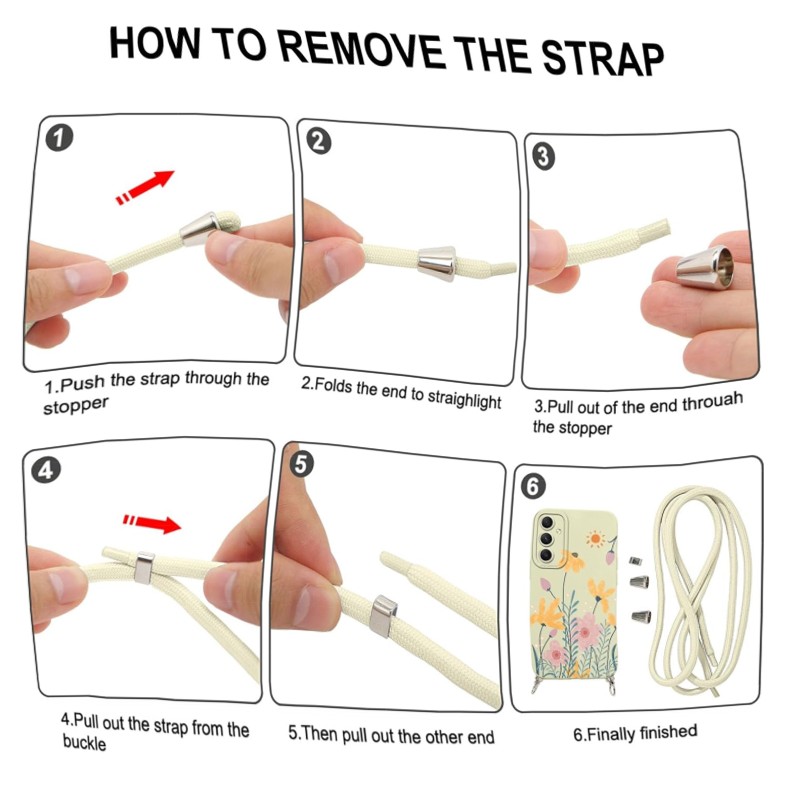 HOW TO REMOVE THE STRAP

1

1.Push the strap through the stopper

2

2.Folds the end to straighlight

3

3.Pull out of the end throuah the stopper

4

4.Pull out the strap from the buckle

5

5.Then pull out the other end

6

6.Finally finished