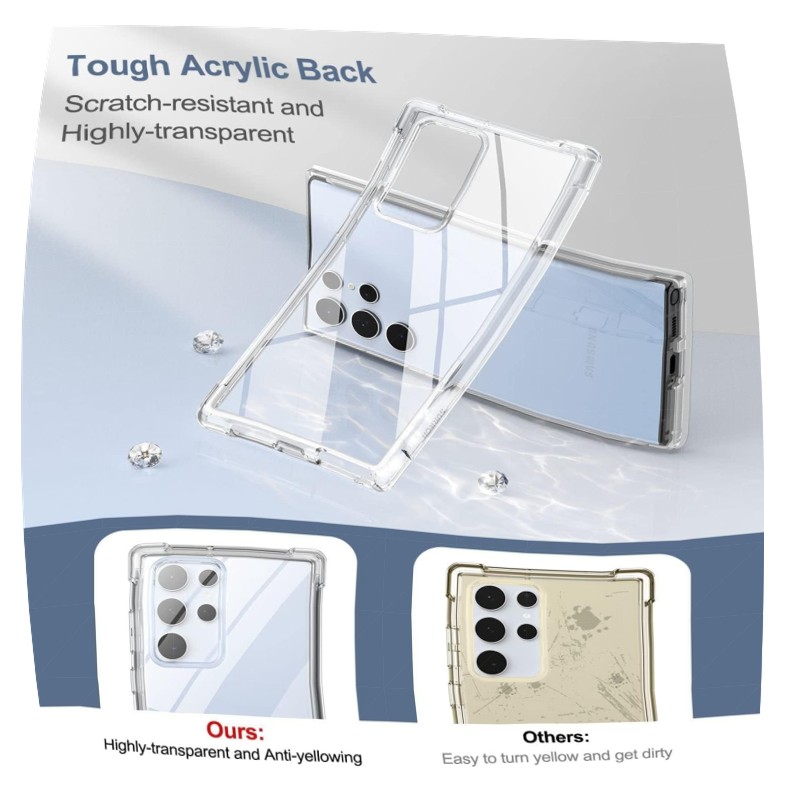 Tough Acrylic Back
Scratch-resistant and Highly-transparent

SAMSUNG

Ours:
Highly-transparent and Anti-yellowing

Others:
Easy to turn yellow and get dirty