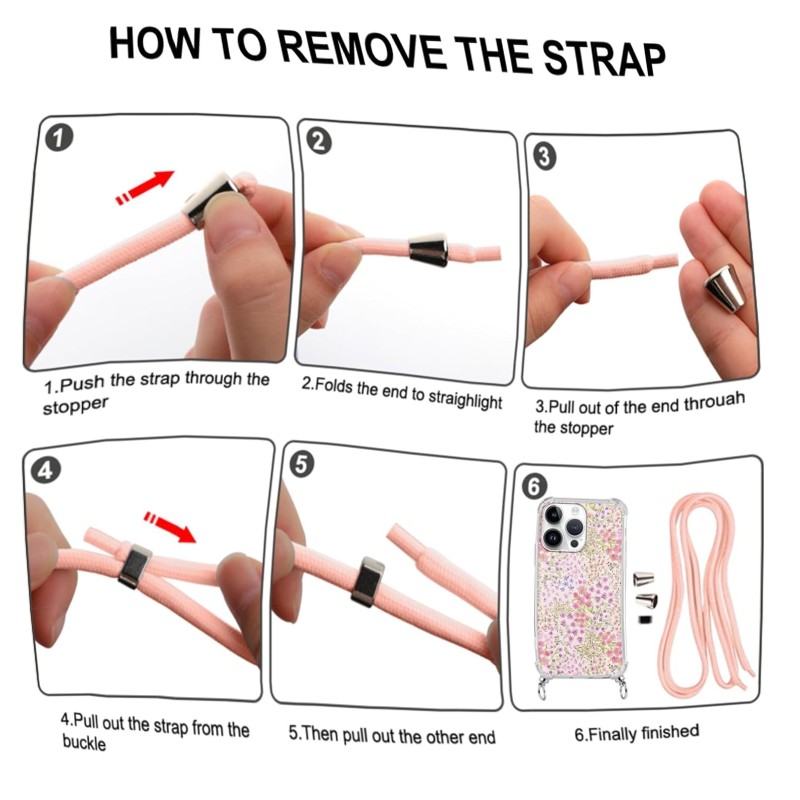 HOW TO REMOVE THE STRAP

1

1.Push the strap through the stopper

2

2.Folds the end to straighlight

3

3.Pull out of the end throuah the stopper

4

4.Pull out the strap from the buckle

5

5.Then pull out the other end

6

6.Finally finished