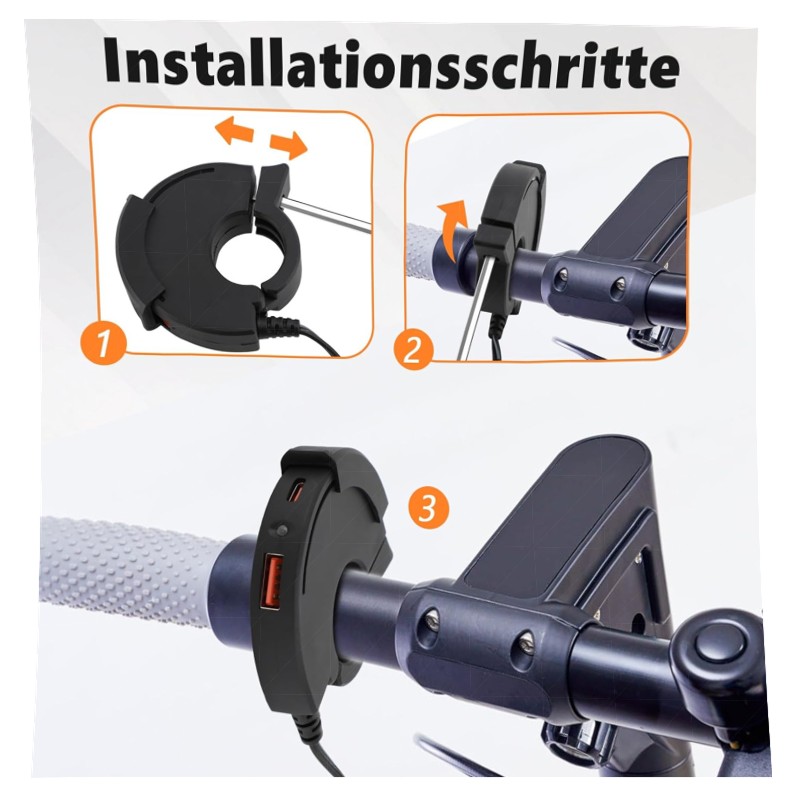 Installationsschritte

1

2

3