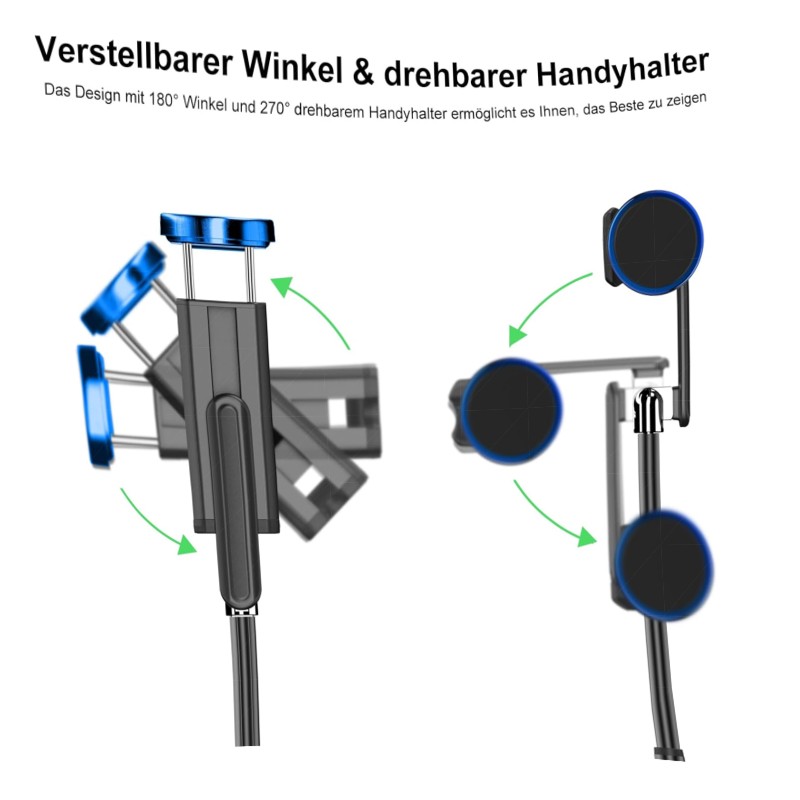 Verstellbarer Winkel & drehbarer Handyhalter

Das Design mit 180° Winkel und 270° drehbarem Handyhalter ermöglicht es Ihnen, das Beste zu zeigen