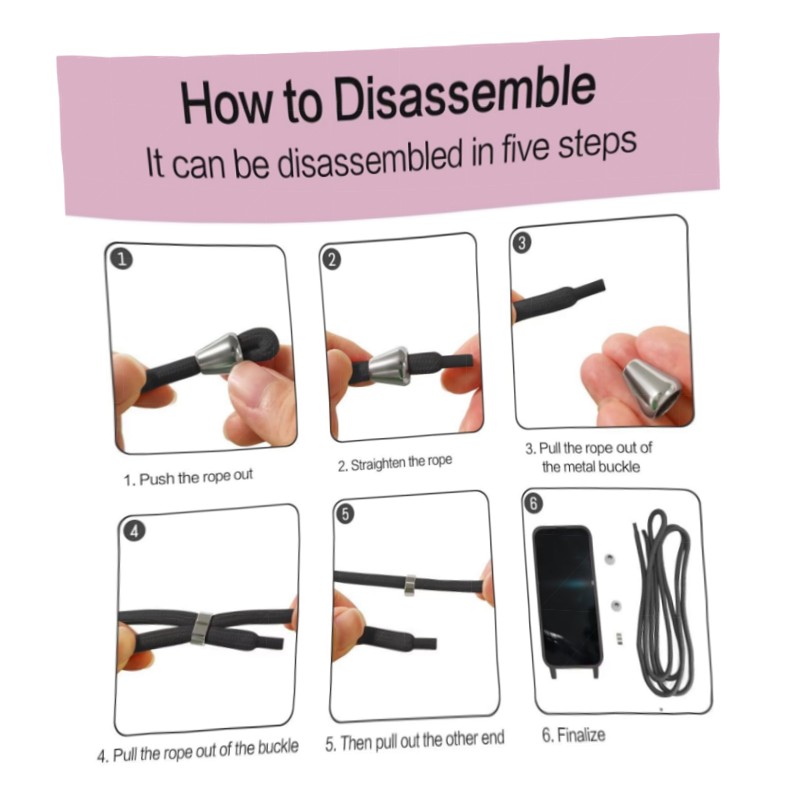 How to Disassemble
It can be disassembled in five steps

1

2

3

1. Push the rope out

2. Straighten the rope

3. Pull the rope out of the metal buckle

4

5

6

4. Pull the rope out of the buckle

5. Then pull out the other end

6. Finalize