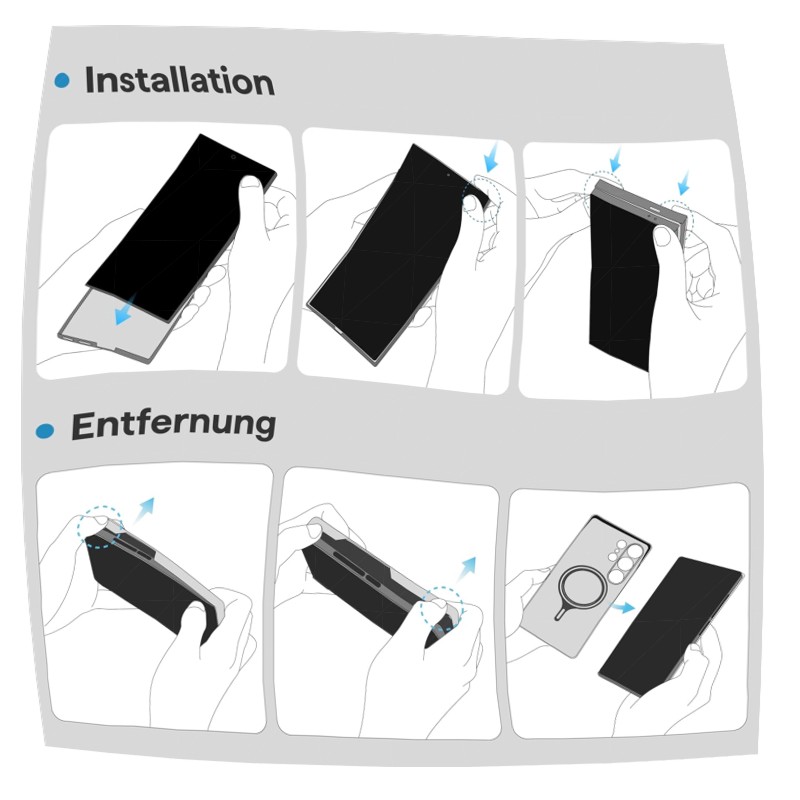 Installation

Entfernung