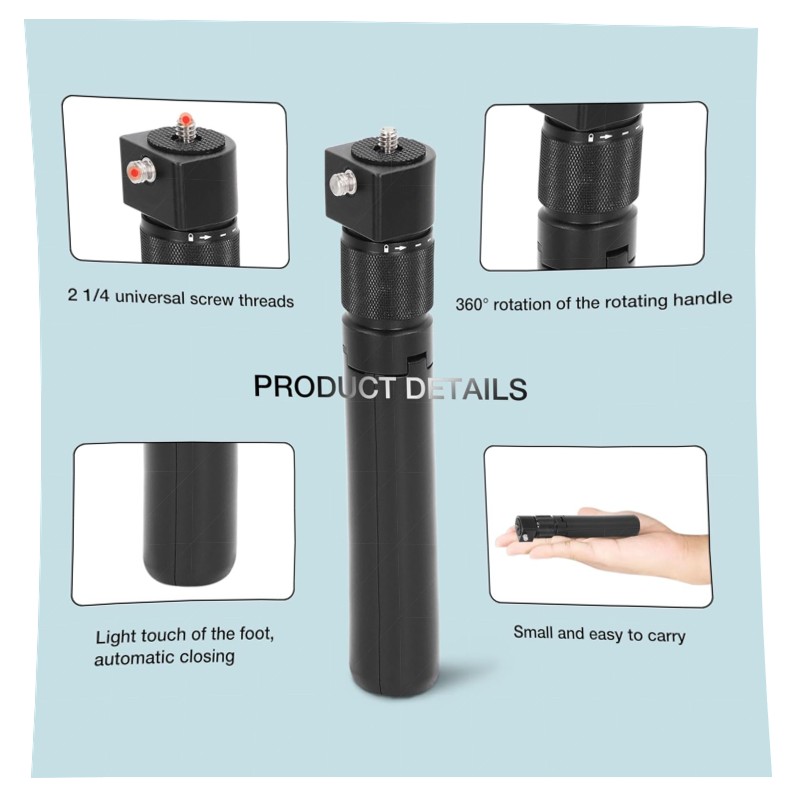 2 1/4 universal screw threads

360° rotation of the rotating handle

PRODUCT DETAILS

Light touch of the foot, automatic closing

Small and easy to carry