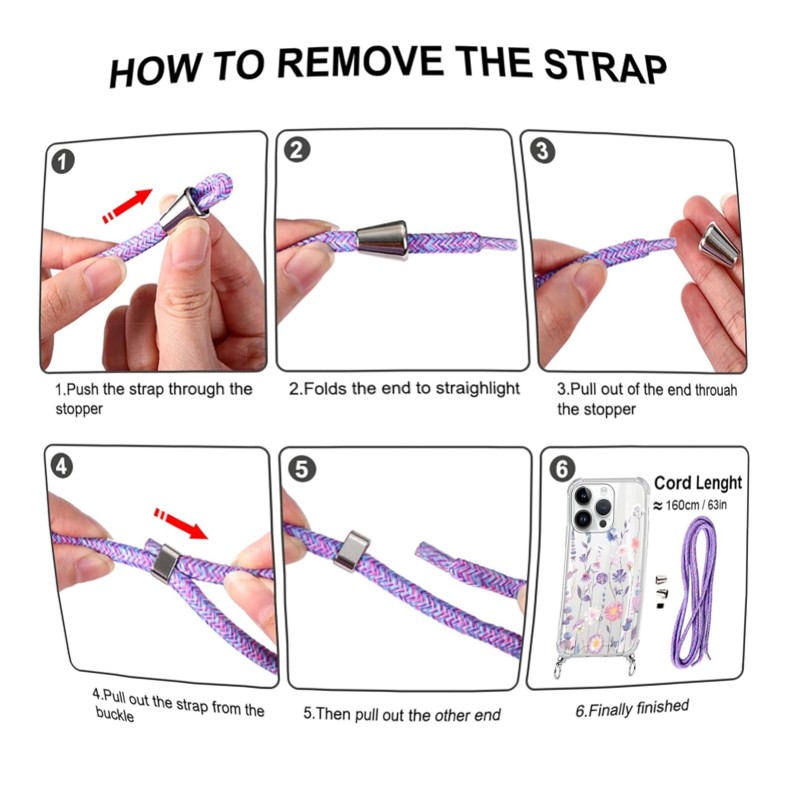 HOW TO REMOVE THE STRAP

1

1.Push the strap through the stopper

2

2.Folds the end to straighlight

3

3.Pull out of the end throuah the stopper

4

4.Pull out the strap from the buckle

5

5.Then pull out the other end

6

Cord Lenght
≈ 160cm / 63in

6.Finally finished