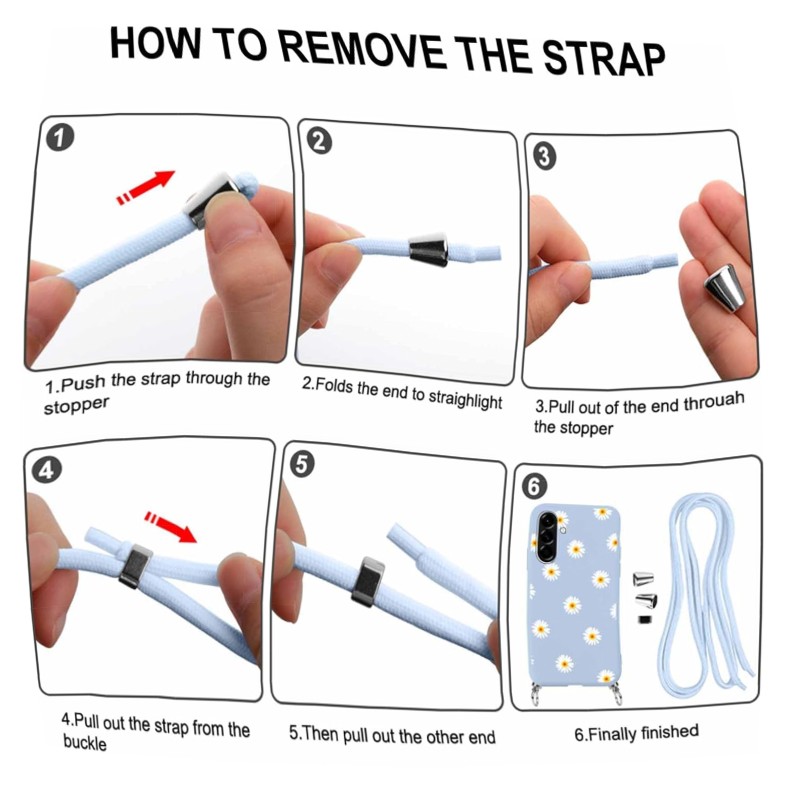 HOW TO REMOVE THE STRAP

1

1.Push the strap through the stopper

2

2.Folds the end to straighlight

3

3.Pull out of the end throuah the stopper

4

4.Pull out the strap from the buckle

5

5.Then pull out the other end

6

6.Finally finished