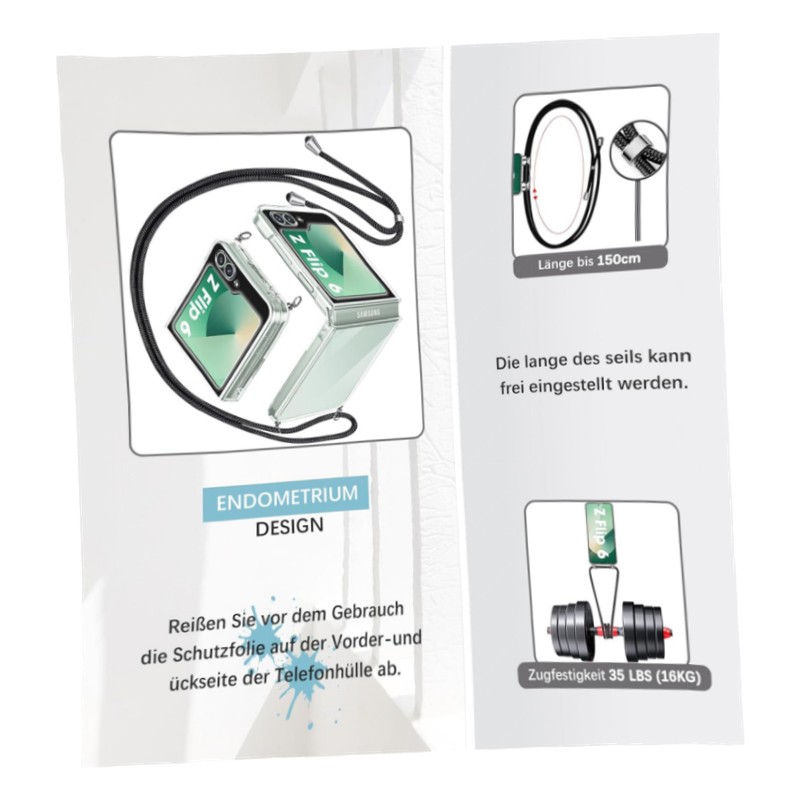 Z Flip 6

Z Flip 6

SAMSUNG

ENDOMETRIUM
DESIGN

Reißen Sie vor dem Gebrauch die Schutzfolie auf der Vorder-und ückseite der Telefonhülle ab.

Länge bis 150cm

Die lange des seils kann frei eingestellt werden.

Z Flip 6

Zugfestigkeit 35 LBS (16KG)