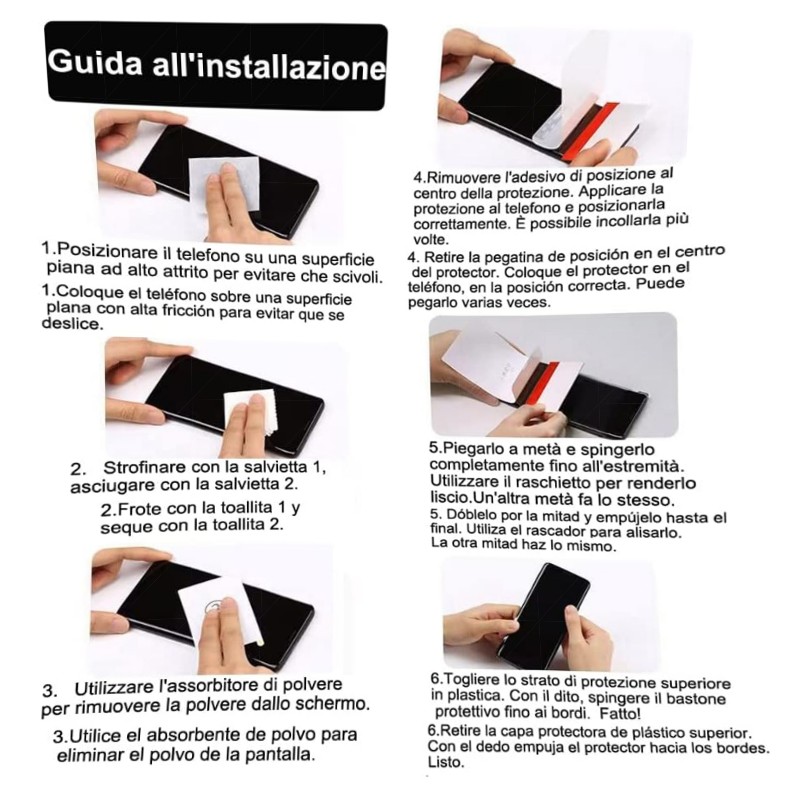 Guida all'installazione

1.Posizionare il telefono su una superficie piana ad alto attrito per evitare che scivoli.

1.Coloque el teléfono sobre una superficie plana con alta fricción para evitar que se deslice.

2. Strofinare con la salvietta 1, asciugare con la salvietta 2.

2.Frote con la toallita 1 y seque con la toallita 2.

3. Utilizzare l'assorbitore di polvere per rimuovere la polvere dallo schermo.

3.Utilice el absorbente de polvo para eliminar el polvo de la pantalla.

4.Rimuovere l'adesivo di posizione al centro della protezione. Applicare la protezione al telefono e posizionarla correttamente. È possibile incollarla più volte.

4. Retire la pegatina de posición en el centro del protector. Coloque el protector en el teléfono, en la posición correcta. Puede pegarlo varias veces.

5.Piegarlo a metà e spingerlo completamente fino all'estremità. Utilizzare il raschietto per renderlo liscio.Un'altra metà fa lo stesso.

5. Dóblelo por la mitad y empújelo hasta el final. Utiliza el rascador para alisarlo. La otra mitad haz lo mismo.

6.Togliere lo strato di protezione superiore in plastica. Con il dito, spingere il bastone protettivo fino ai bordi. Fatto!

6.Retire la capa protectora de plástico superior. Con el dedo empuja el protector hacia los bordes. Listo.