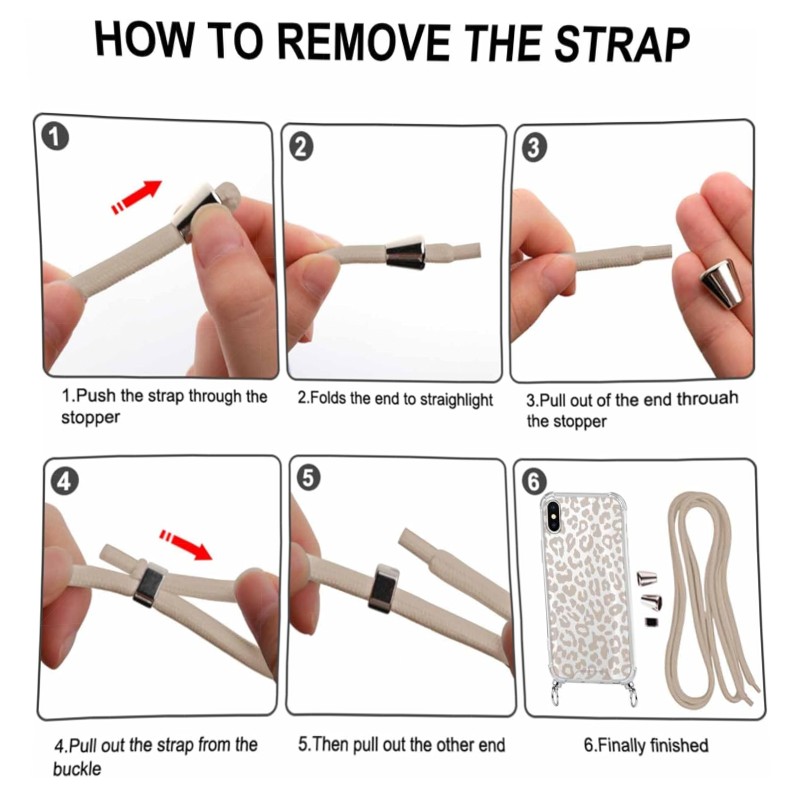 HOW TO REMOVE THE STRAP

1

1.Push the strap through the stopper

2

2.Folds the end to straighlight

3

3.Pull out of the end throuah the stopper

4

4.Pull out the strap from the buckle

5

5.Then pull out the other end

6

6.Finally finished