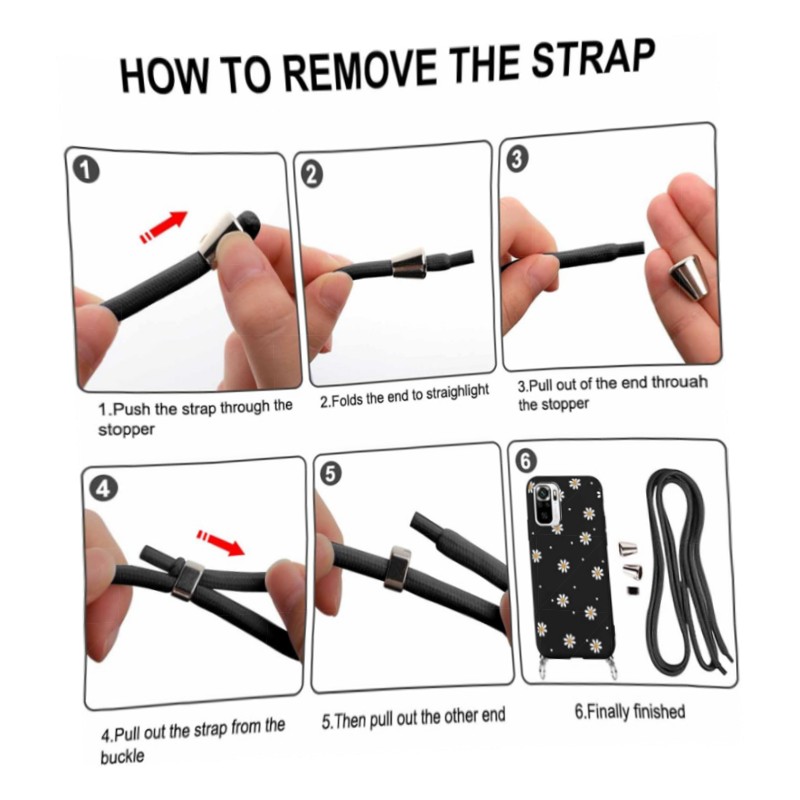 HOW TO REMOVE THE STRAP

1

1.Push the strap through the stopper

2

2.Folds the end to straighlight

3

3.Pull out of the end throuah the stopper

4

4.Pull out the strap from the buckle

5

5.Then pull out the other end

6

6.Finally finished