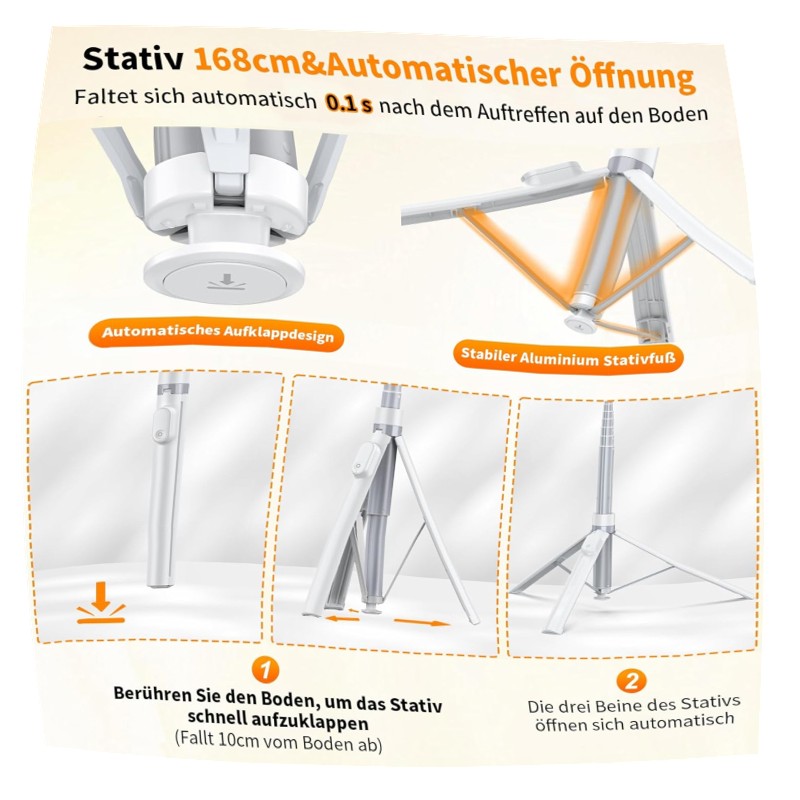 Stativ 168cm&Automatischer Öffnung

Faltet sich automatisch 0.1 s nach dem Auftreffen auf den Boden

Automatisches Aufklappdesign

Stabiler Aluminium Stativfuß

1

Berühren Sie den Boden, um das Stativ schnell aufzuklappen
(Fallt 10cm vom Boden ab)

2

Die drei Beine des Stativs öffnen sich automatisch