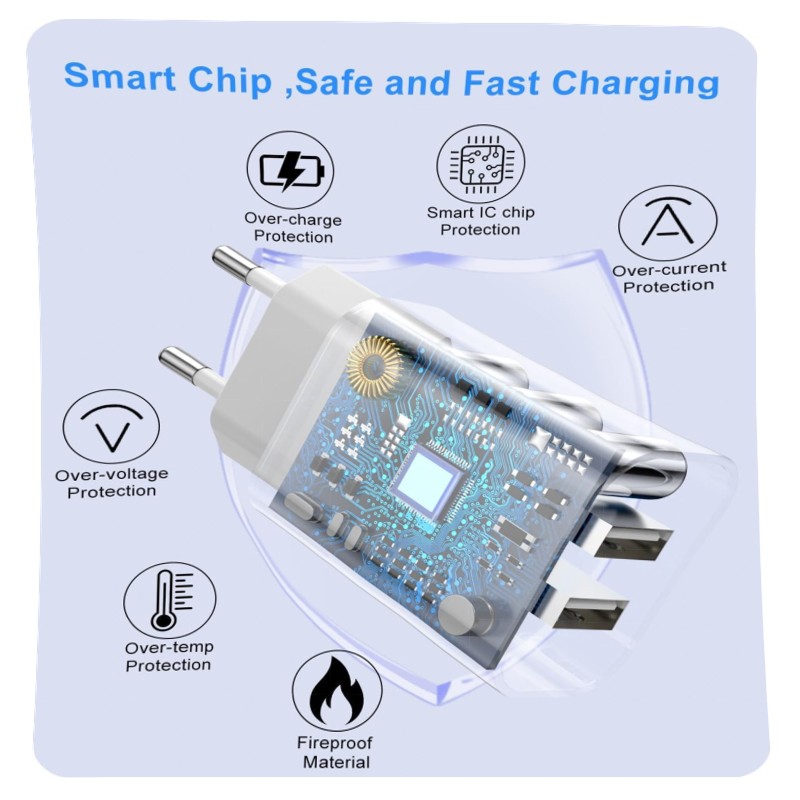 Smart Chip ,Safe and Fast Charging

Over-charge Protection

Smart IC chip Protection

Over-current Protection

Over-voltage Protection

Over-temp Protection

Fireproof Material