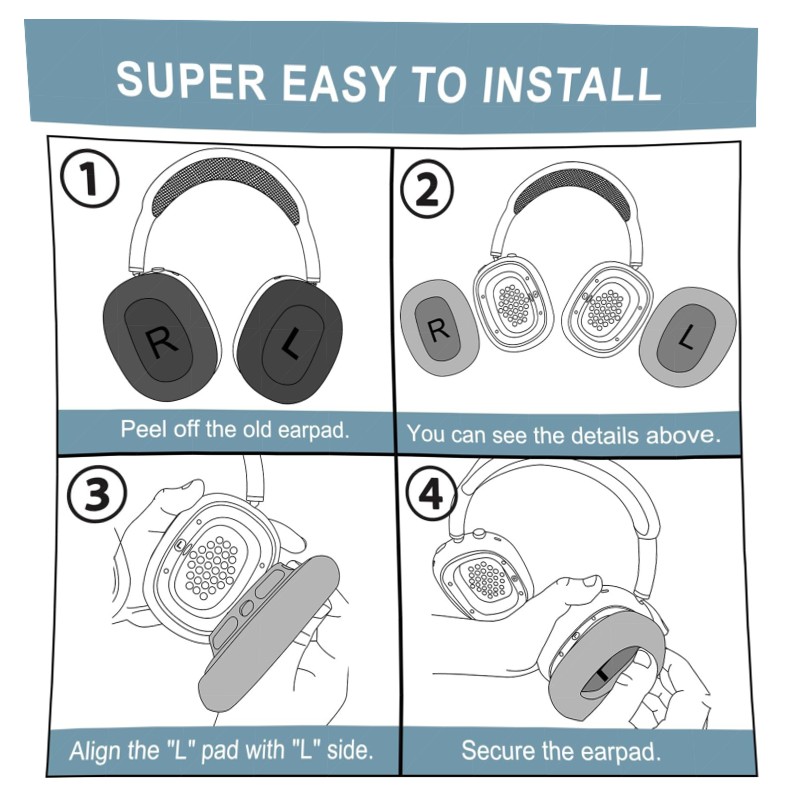 SUPER EASY TO INSTALL

①
R
L
Peel off the old earpad.

②
R
L
You can see the details above.

③
Align the "L" pad with "L" side.

④
Secure the earpad.