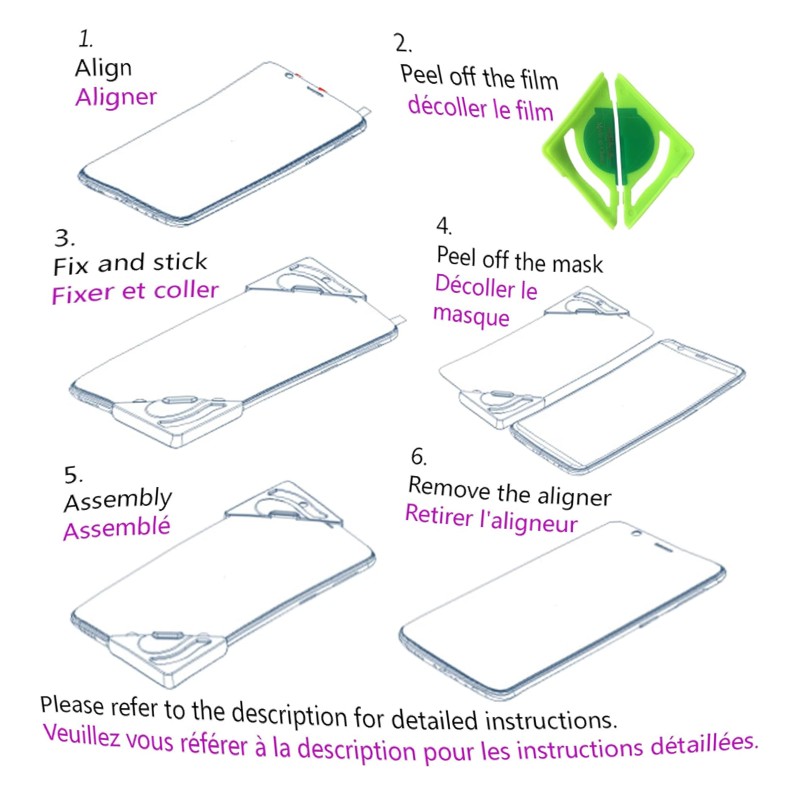 1.
Align
Aligner

2.
Peel off the film
décoller le film

3.
Fix and stick
Fixer et coller

4.
Peel off the mask
Décoller le masque

5.
Assembly
Assemblé

6.
Remove the aligner
Retirer l'aligneur

Please refer to the description for detailed instructions.
Veuillez vous référer à la description pour les instructions détaillées.