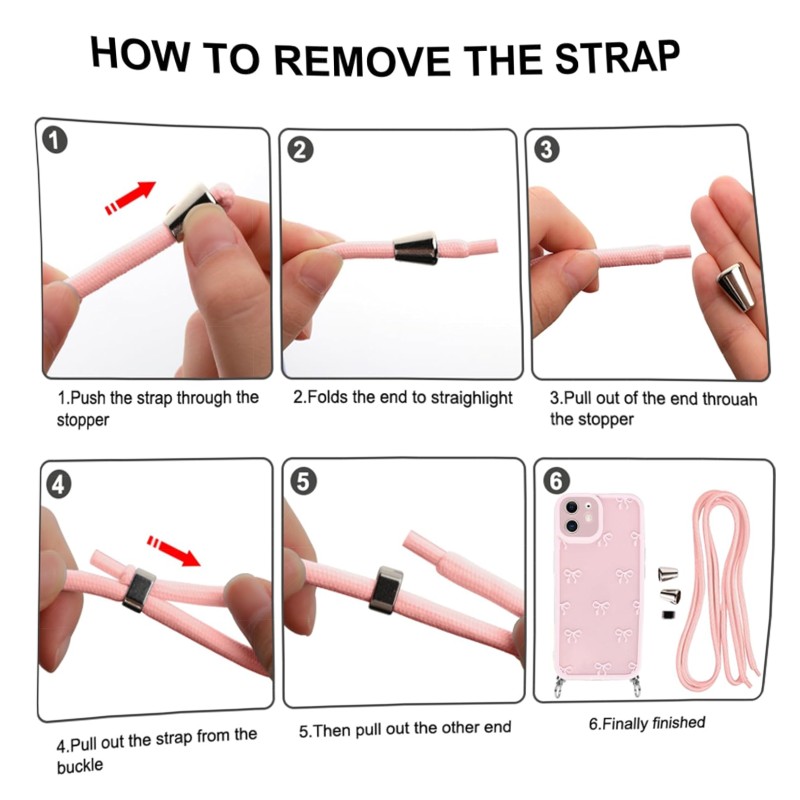 HOW TO REMOVE THE STRAP

1

2

3

1.Push the strap through the stopper

2.Folds the end to straighlight

3.Pull out of the end throuah the stopper

4

5

6

4.Pull out the strap from the buckle

5.Then pull out the other end

6.Finally finished