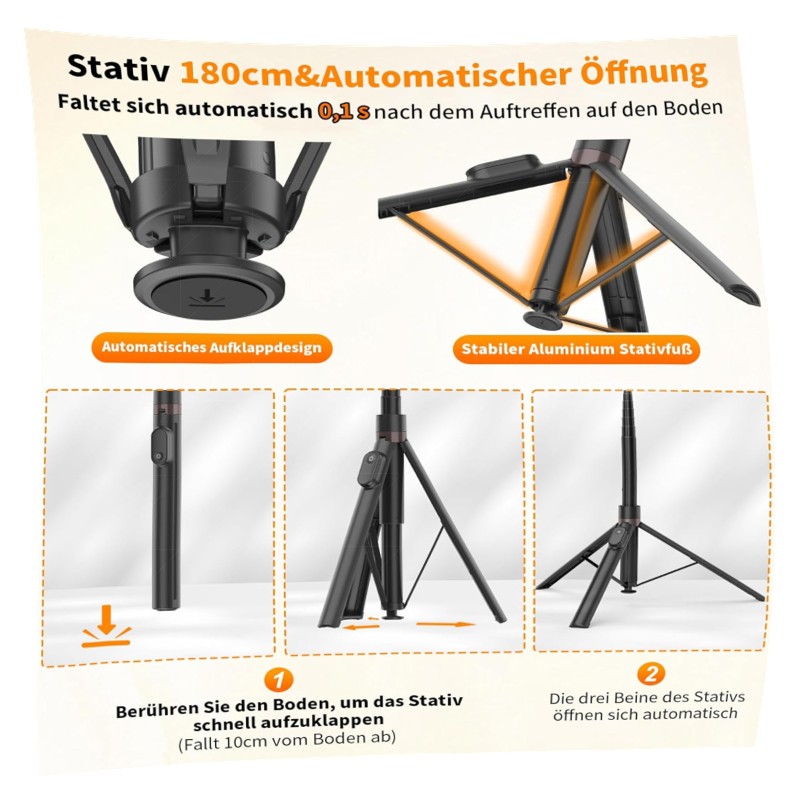 Stativ 180cm&Automatischer Öffnung
Faltet sich automatisch 0,1 s nach dem Auftreffen auf den Boden

Automatisches Aufklappdesign

Stabiler Aluminium Stativfuß

1
Berühren Sie den Boden, um das Stativ schnell aufzuklappen
(Fallt 10cm vom Boden ab)

2
Die drei Beine des Stativs öffnen sich automatisch