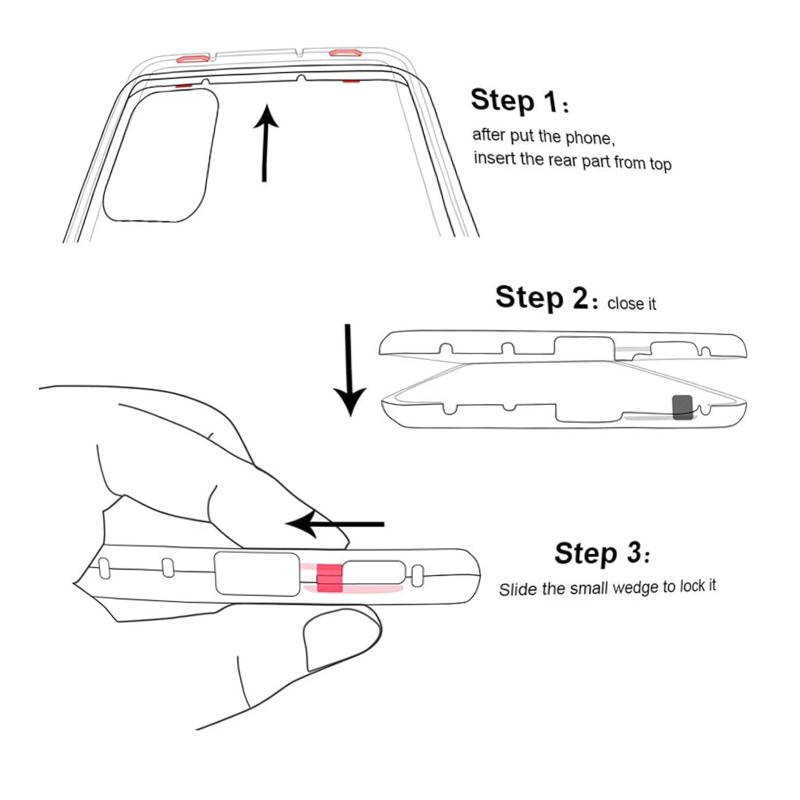 Step 1:
after put the phone,
insert the rear part from top

Step 2: close it

Step 3:
Slide the small wedge to lock it