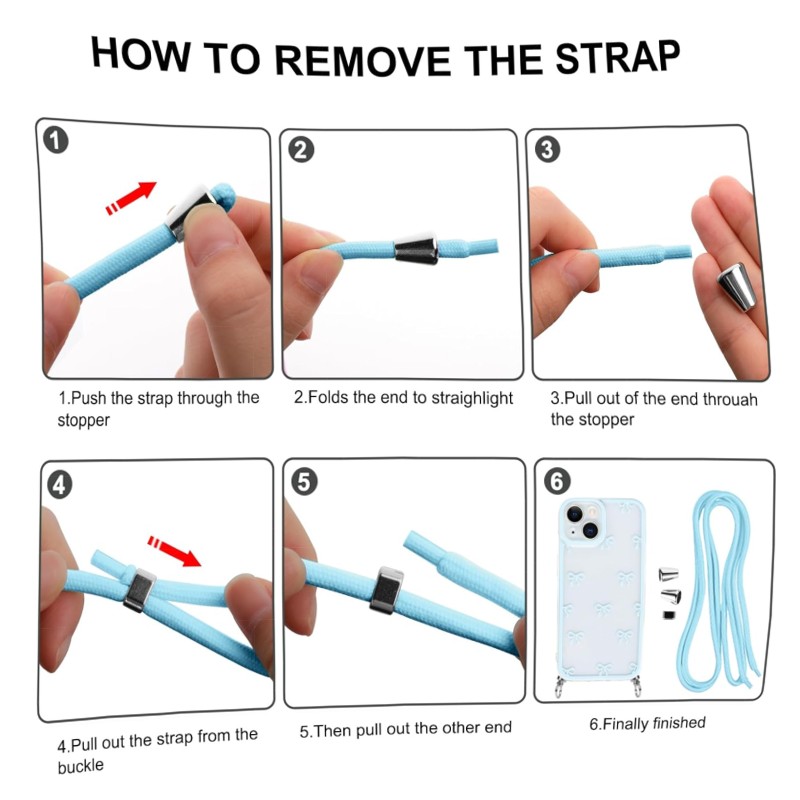 HOW TO REMOVE THE STRAP

1

2

3

1.Push the strap through the stopper

2.Folds the end to straighlight

3.Pull out of the end throuah the stopper

4

5

6

4.Pull out the strap from the buckle

5.Then pull out the other end

6.Finally finished