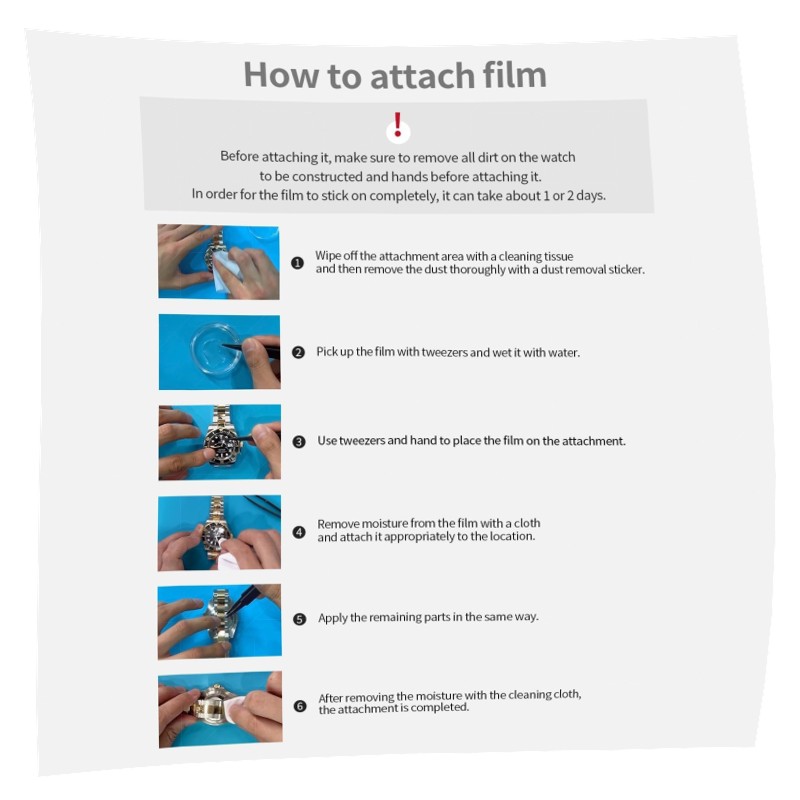 How to attach film

!

Before attaching it, make sure to remove all dirt on the watch to be constructed and hands before attaching it.
In order for the film to stick on completely, it can take about 1 or 2 days.

❶ Wipe off the attachment area with a cleaning tissue and then remove the dust thoroughly with a dust removal sticker.

❷ Pick up the film with tweezers and wet it with water.

❸ Use tweezers and hand to place the film on the attachment.

❹ Remove moisture from the film with a cloth and attach it appropriately to the location.

❺ Apply the remaining parts in the same way.

❻ After removing the moisture with the cleaning cloth, the attachment is completed.