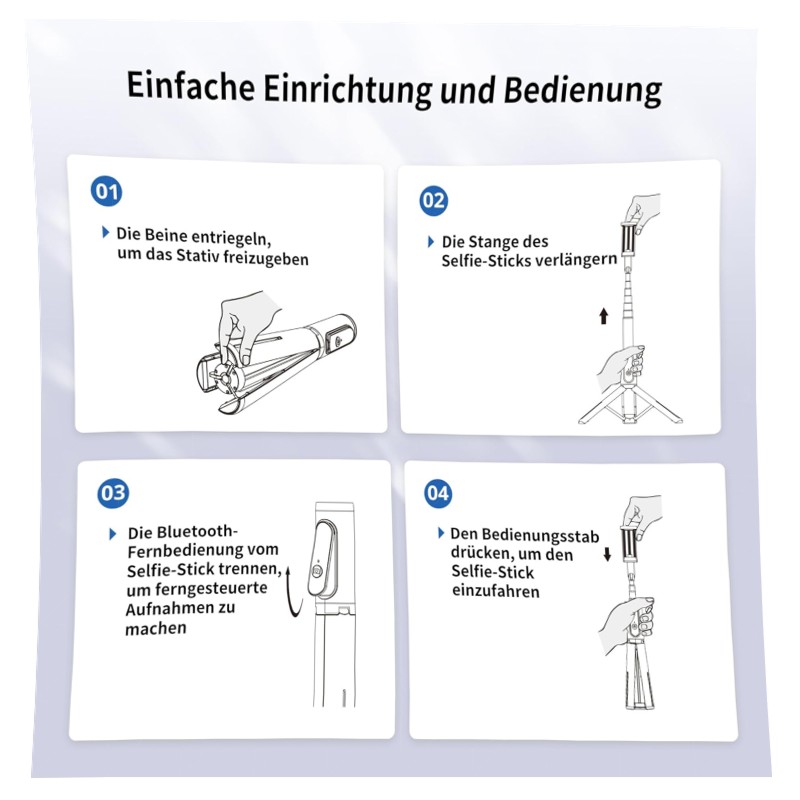 Einfache Einrichtung und Bedienung

01

Die Beine entriegeln, um das Stativ freizugeben

02

Die Stange des Selfie-Sticks verlängern

03

Die Bluetooth-Fernbedienung vom Selfie-Stick trennen, um ferngesteuerte Aufnahmen zu machen

04

Den Bedienungsstab drücken, um den Selfie-Stick einzufahren