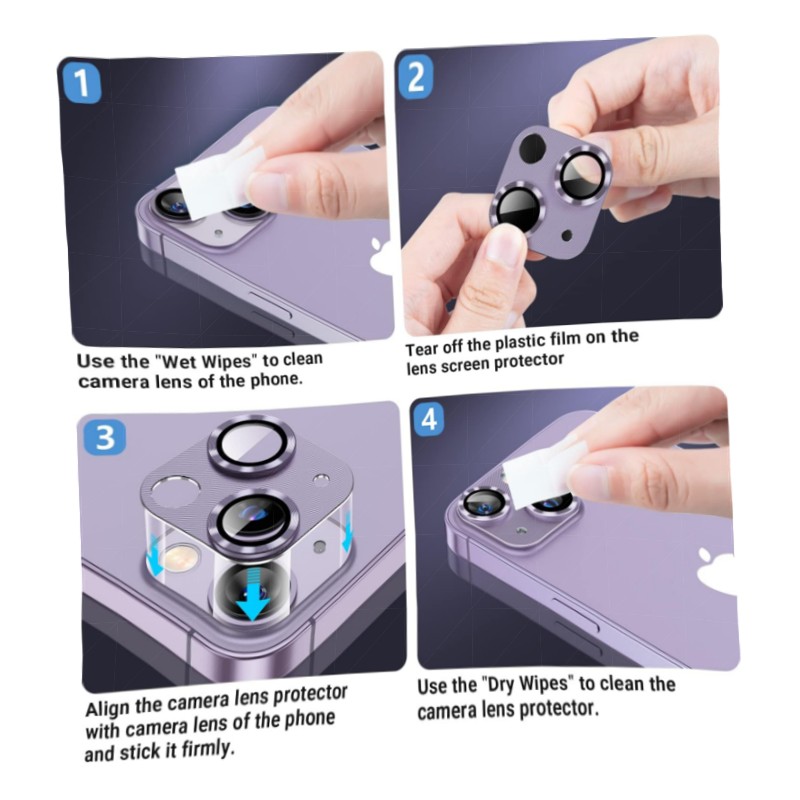 1

Use the "Wet Wipes" to clean camera lens of the phone.

2

Tear off the plastic film on the lens screen protector

3

Align the camera lens protector with camera lens of the phone and stick it firmly.

4

Use the "Dry Wipes" to clean the camera lens protector.