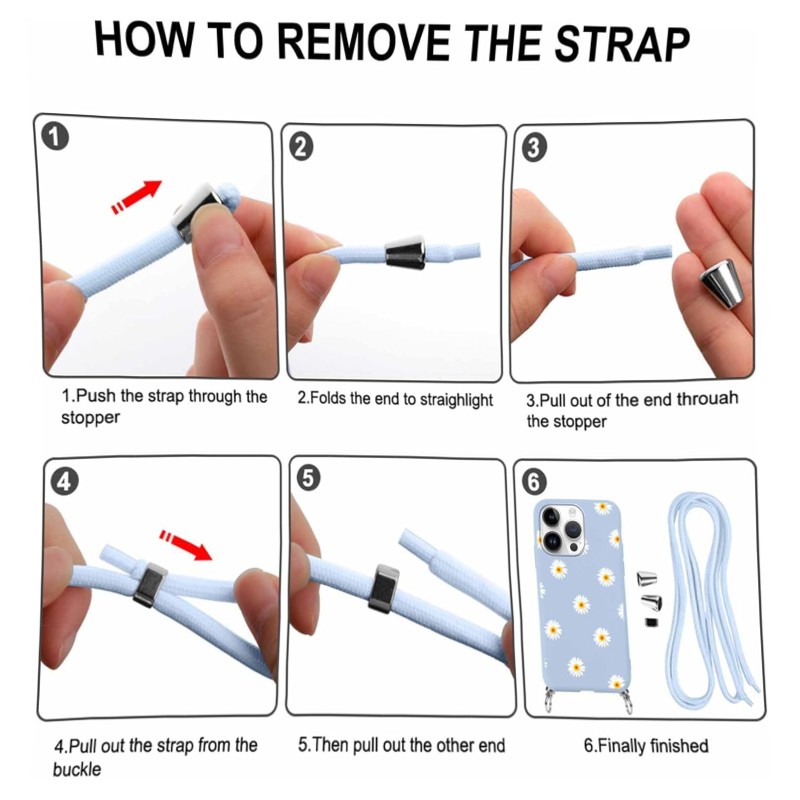 HOW TO REMOVE THE STRAP

1

2

3

1.Push the strap through the stopper

2.Folds the end to straighlight

3.Pull out of the end throuah the stopper

4

5

6

4.Pull out the strap from the buckle

5.Then pull out the other end

6.Finally finished