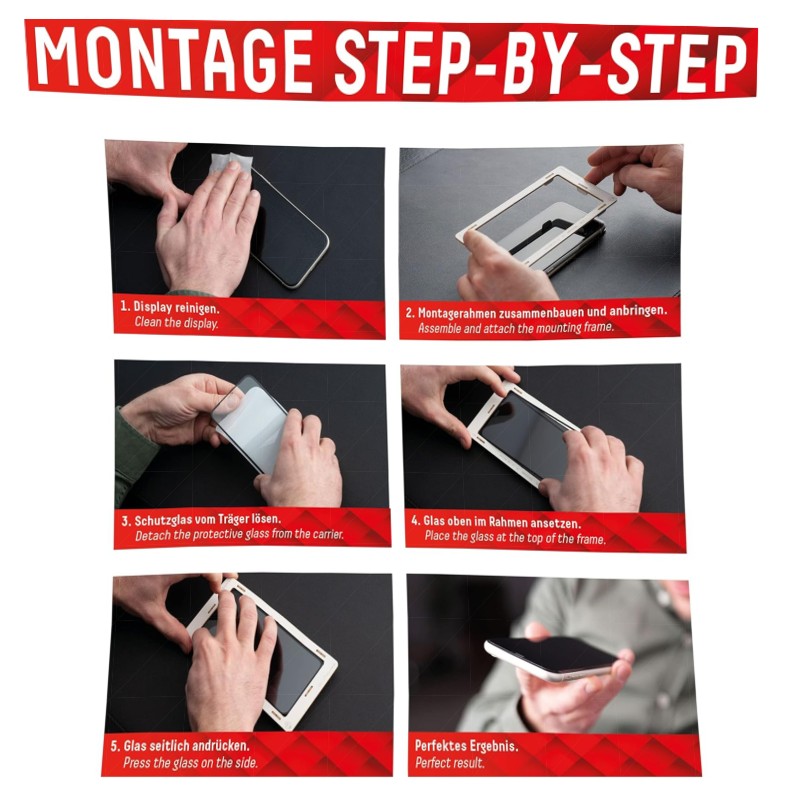 MONTAGE STEP-BY-STEP

1. Display reinigen.
Clean the display.

2. Montagerahmen zusammenbauen und anbringen.
Assemble and attach the mounting frame.

3. Schutzglas vom Träger lösen.
Detach the protective glass from the carrier.

4. Glas oben im Rahmen ansetzen.
Place the glass at the top of the frame.

5. Glas seitlich andrücken.
Press the glass on the side.

Perfektes Ergebnis.
Perfect result.