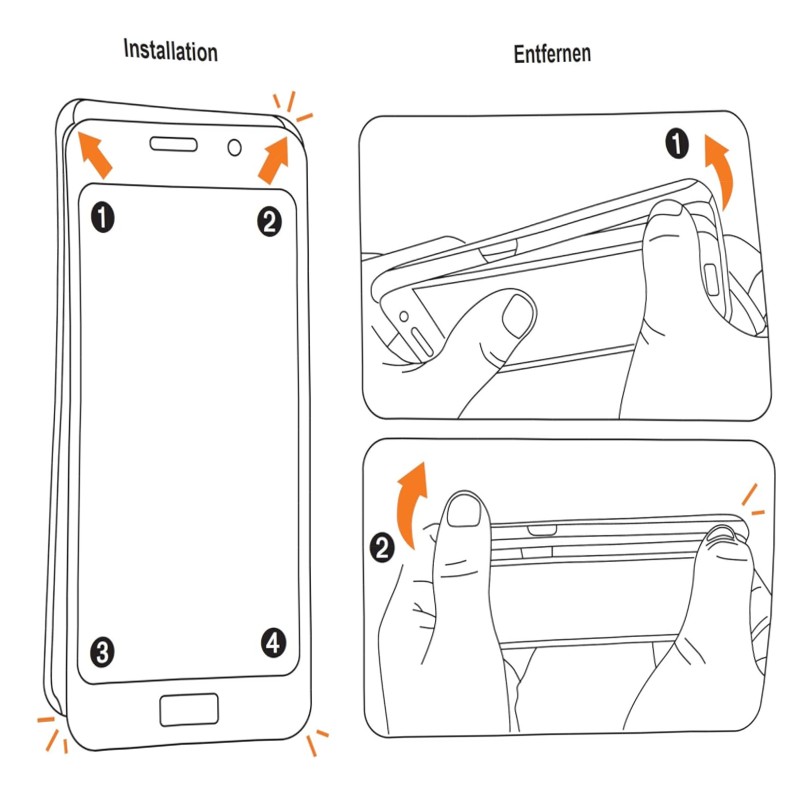 Installation

1
2
3
4

Entfernen

1

2