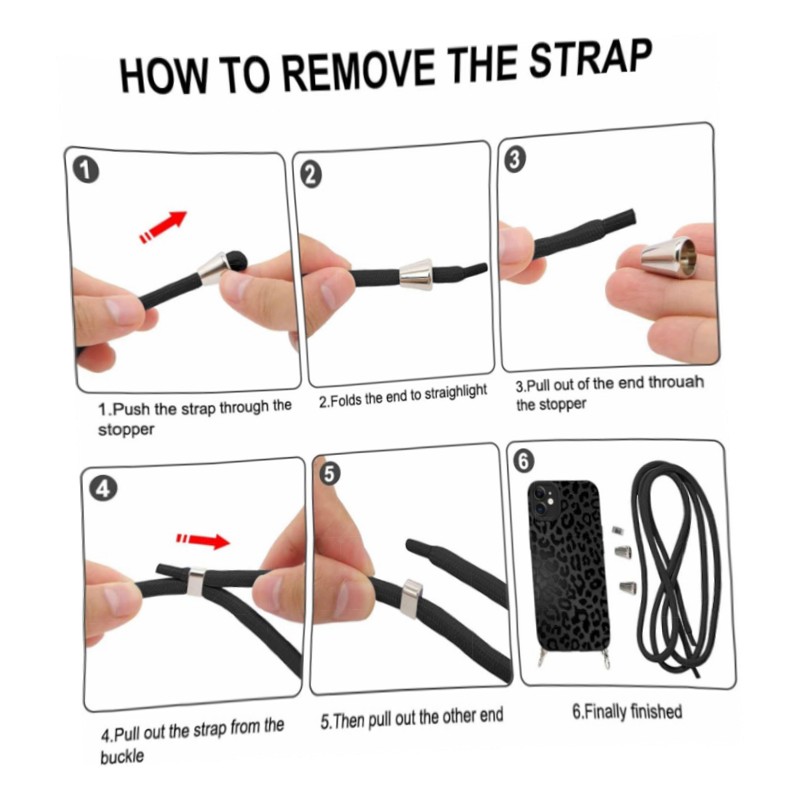 HOW TO REMOVE THE STRAP

1

2

3

1.Push the strap through the stopper

2.Folds the end to straighlight

3.Pull out of the end throuah the stopper

4

5

6

4.Pull out the strap from the buckle

5.Then pull out the other end

6.Finally finished