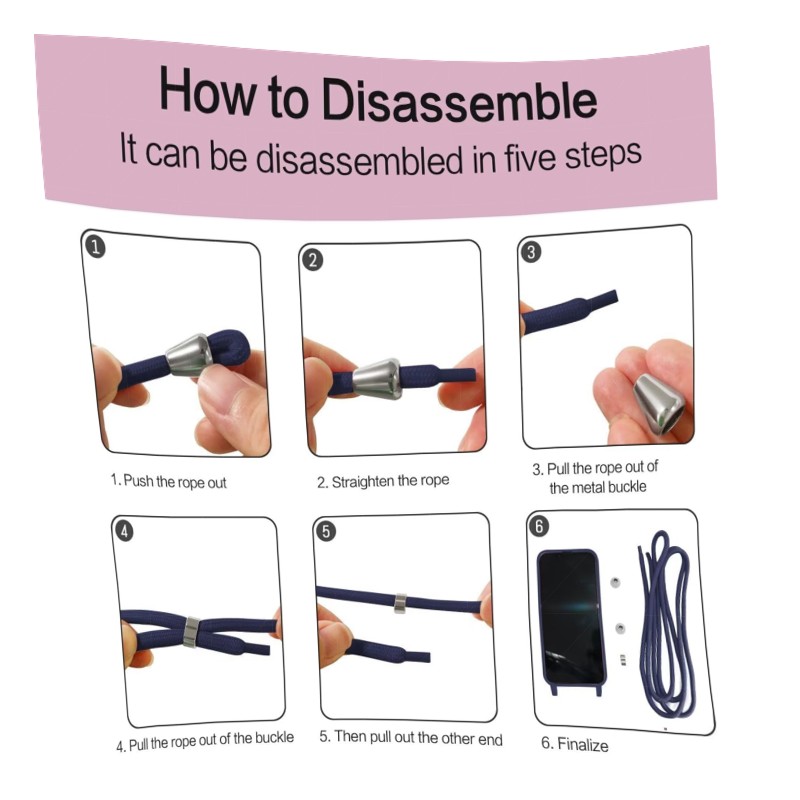 How to Disassemble
It can be disassembled in five steps

1

2

3

1. Push the rope out

2. Straighten the rope

3. Pull the rope out of the metal buckle

4

5

6

4. Pull the rope out of the buckle

5. Then pull out the other end

6. Finalize