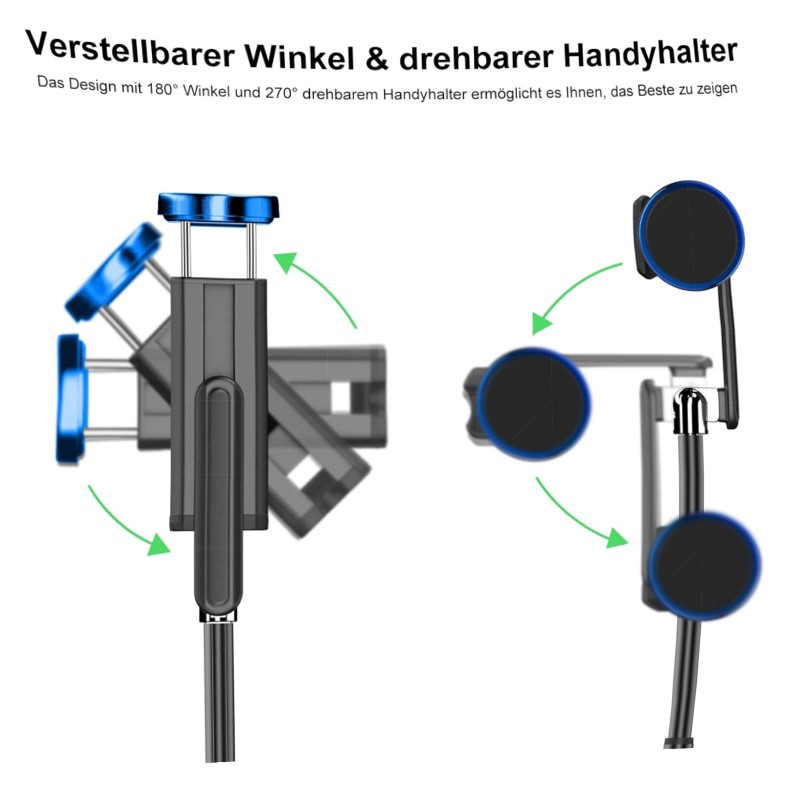 Verstellbarer Winkel & drehbarer Handyhalter

Das Design mit 180° Winkel und 270° drehbarem Handyhalter ermöglicht es Ihnen, das Beste zu zeigen