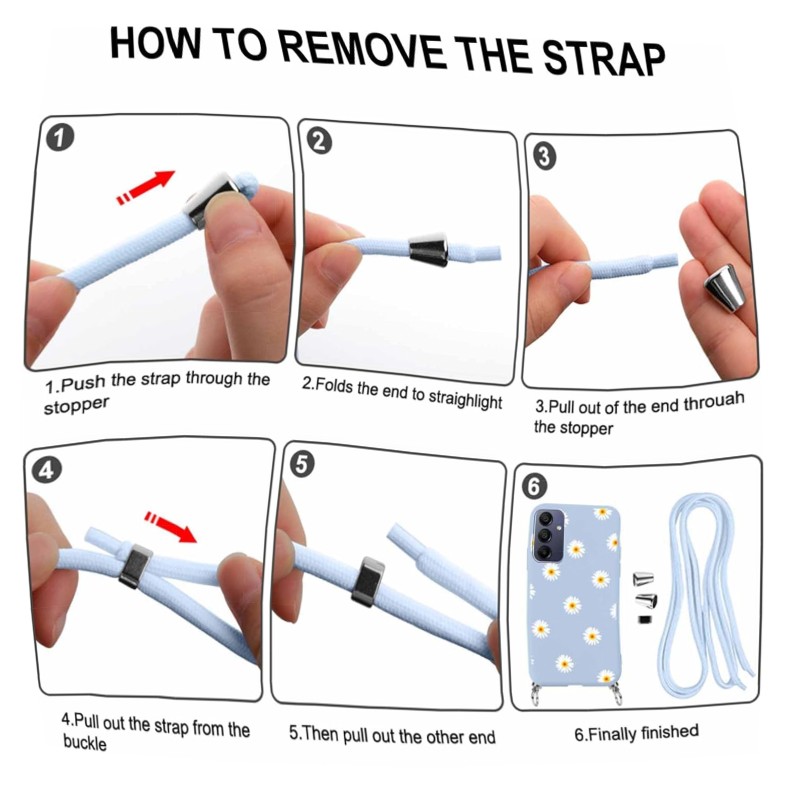 HOW TO REMOVE THE STRAP

1

1.Push the strap through the stopper

2

2.Folds the end to straighlight

3

3.Pull out of the end throuah the stopper

4

4.Pull out the strap from the buckle

5

5.Then pull out the other end

6

6.Finally finished