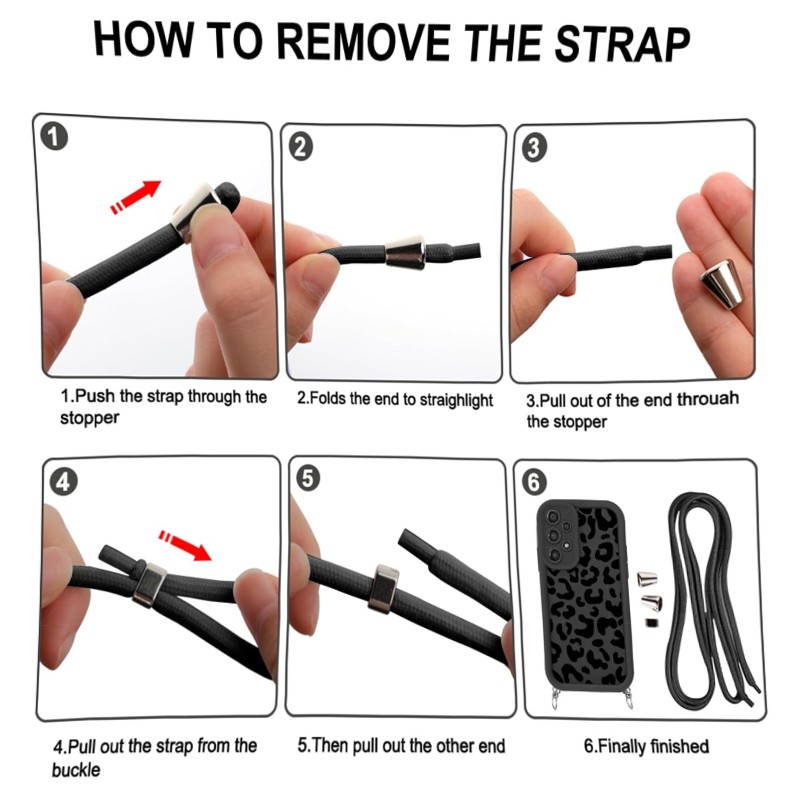 HOW TO REMOVE THE STRAP

1

2

3

1.Push the strap through the stopper

2.Folds the end to straighlight

3.Pull out of the end throuah the stopper

4

5

6

4.Pull out the strap from the buckle

5.Then pull out the other end

6.Finally finished