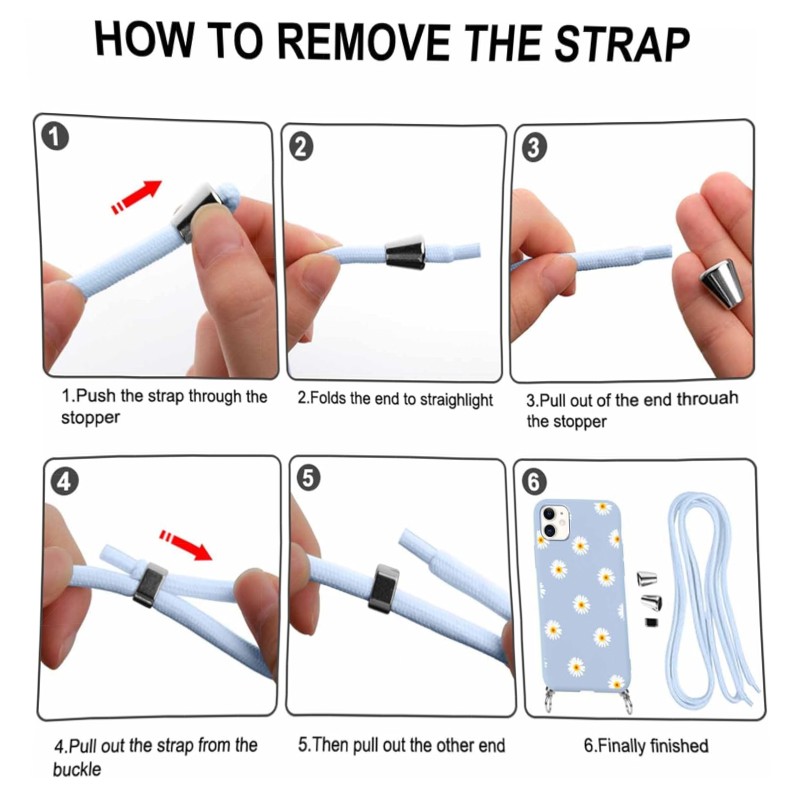 HOW TO REMOVE THE STRAP

1

2

3

1.Push the strap through the stopper

2.Folds the end to straighlight

3.Pull out of the end throuah the stopper

4

5

6

4.Pull out the strap from the buckle

5.Then pull out the other end

6.Finally finished