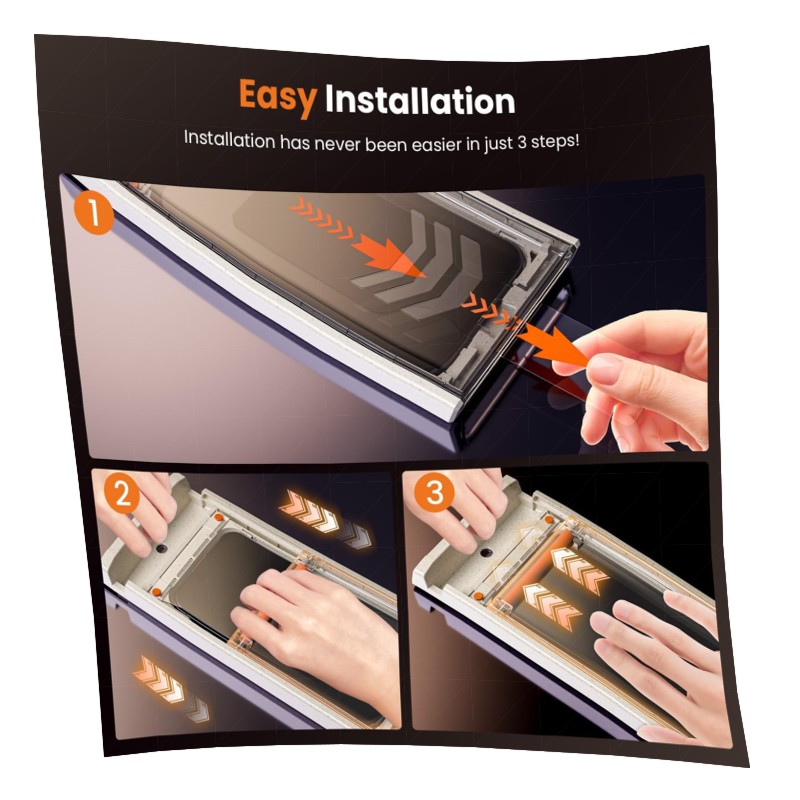 Easy Installation

Installation has never been easier in just 3 steps!

1

2

3