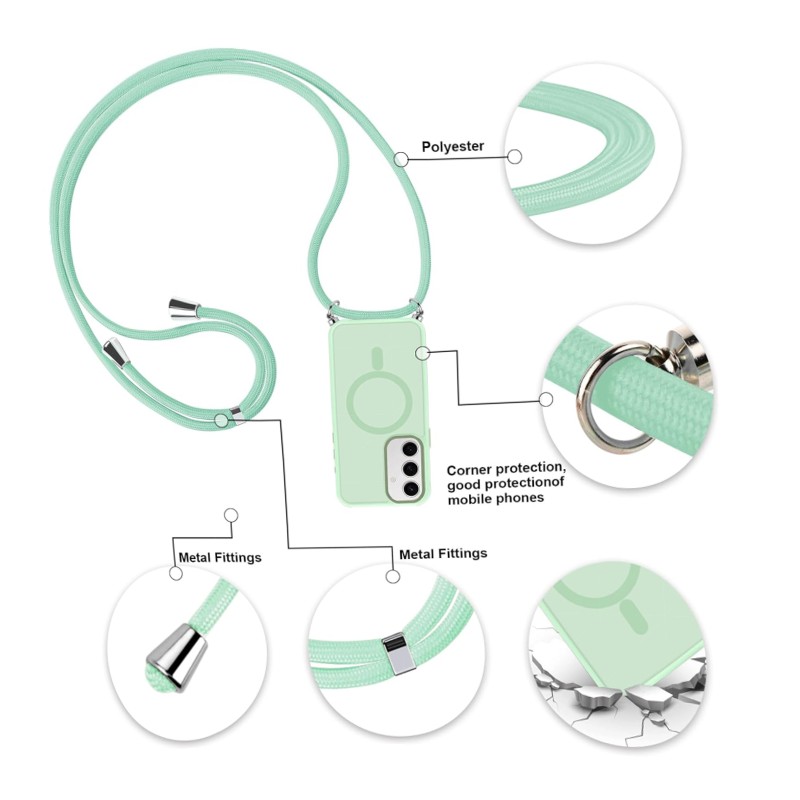 Polyester

Corner protection, good protectionof mobile phones

Metal Fittings

Metal Fittings