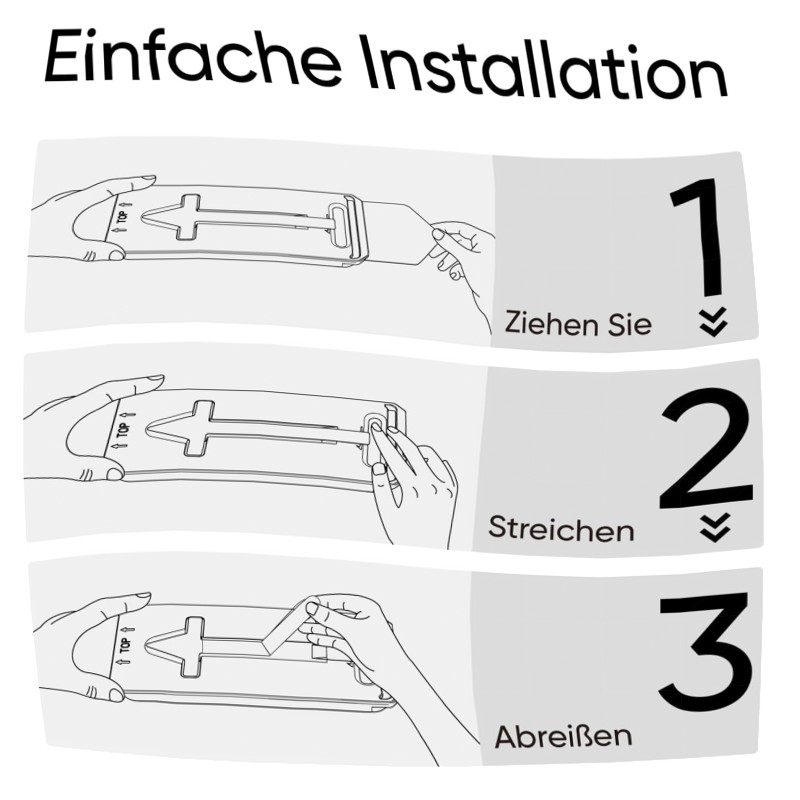 Einfache Installation

TOP

1

Ziehen Sie

TOP

2

Streichen

TOP

3

Abreißen