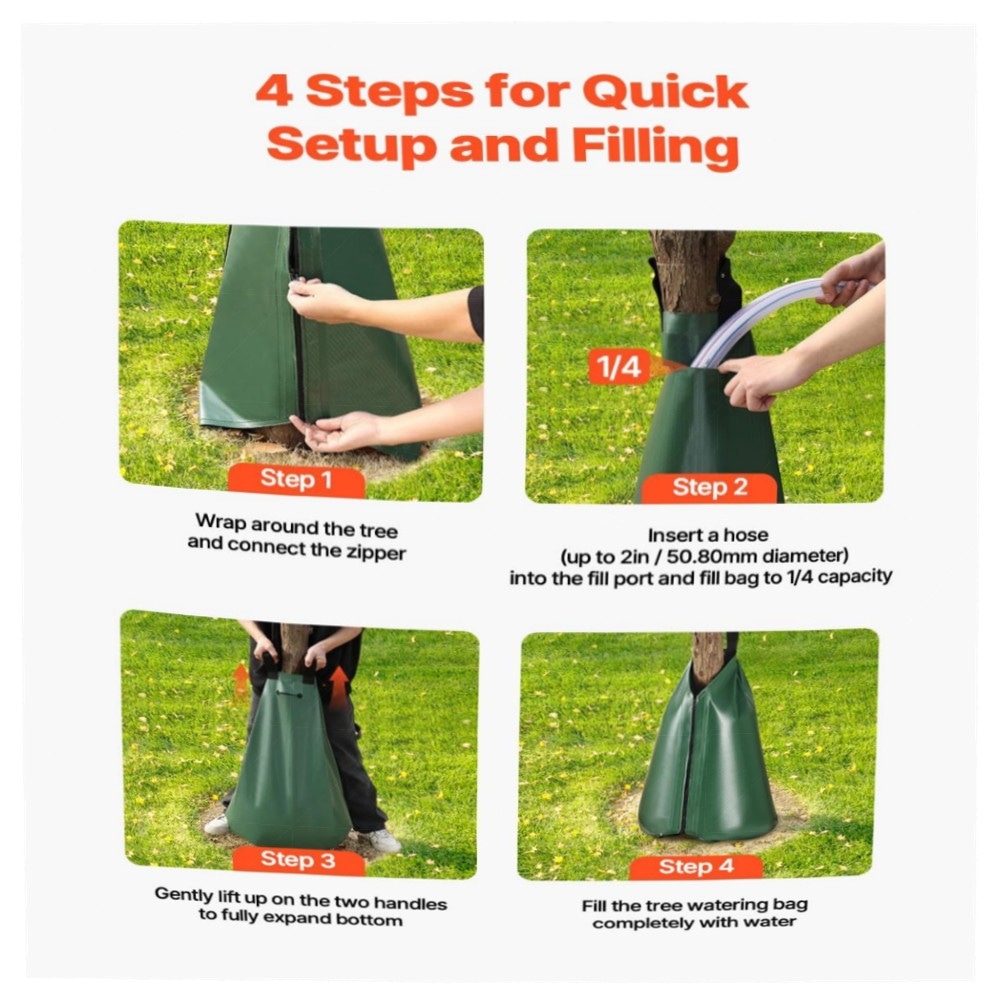 4 Steps for Quick Setup and Filling

Step 1

Wrap around the tree and connect the zipper

1/4

Step 2

Insert a hose (up to 2in / 50.80mm diameter) into the fill port and fill bag to 1/4 capacity

Step 3

Gently lift up on the two handles to fully expand bottom

Step 4

Fill the tree watering bag completely with water