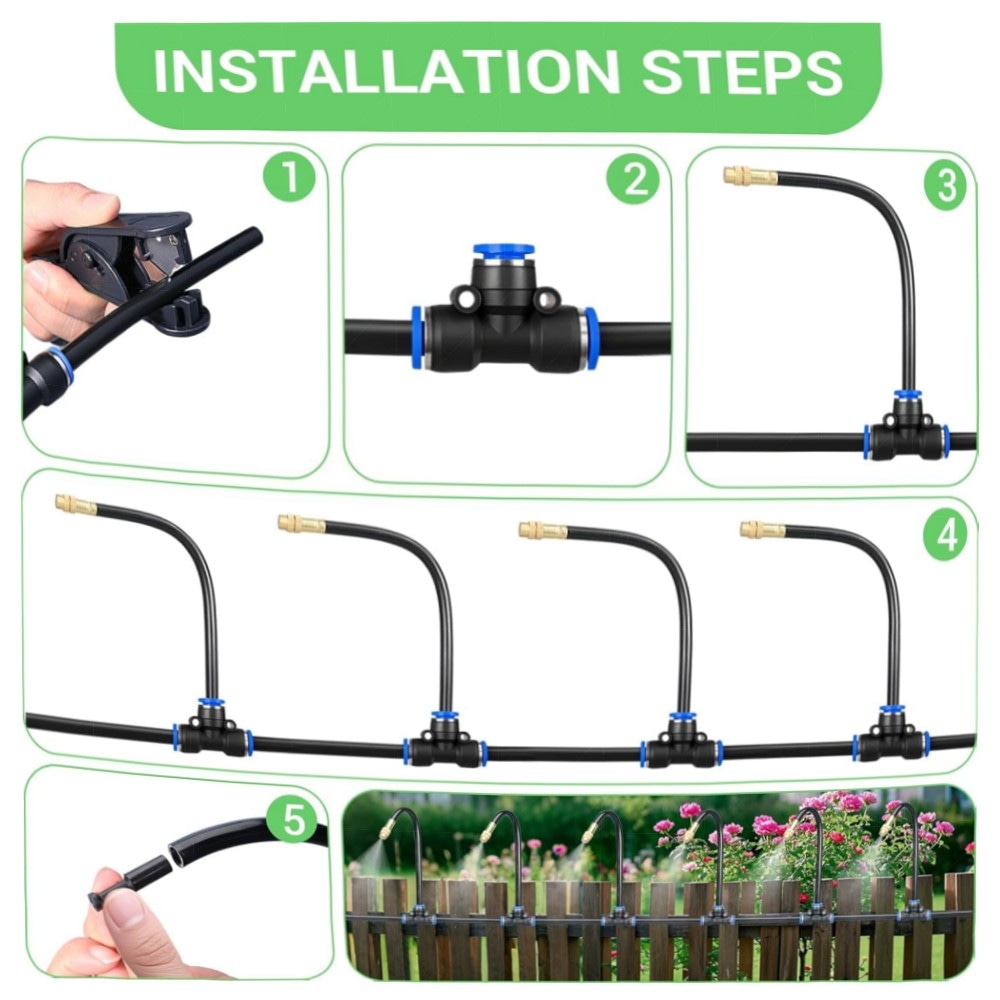 INSTALLATION STEPS

1

2

3

4

5