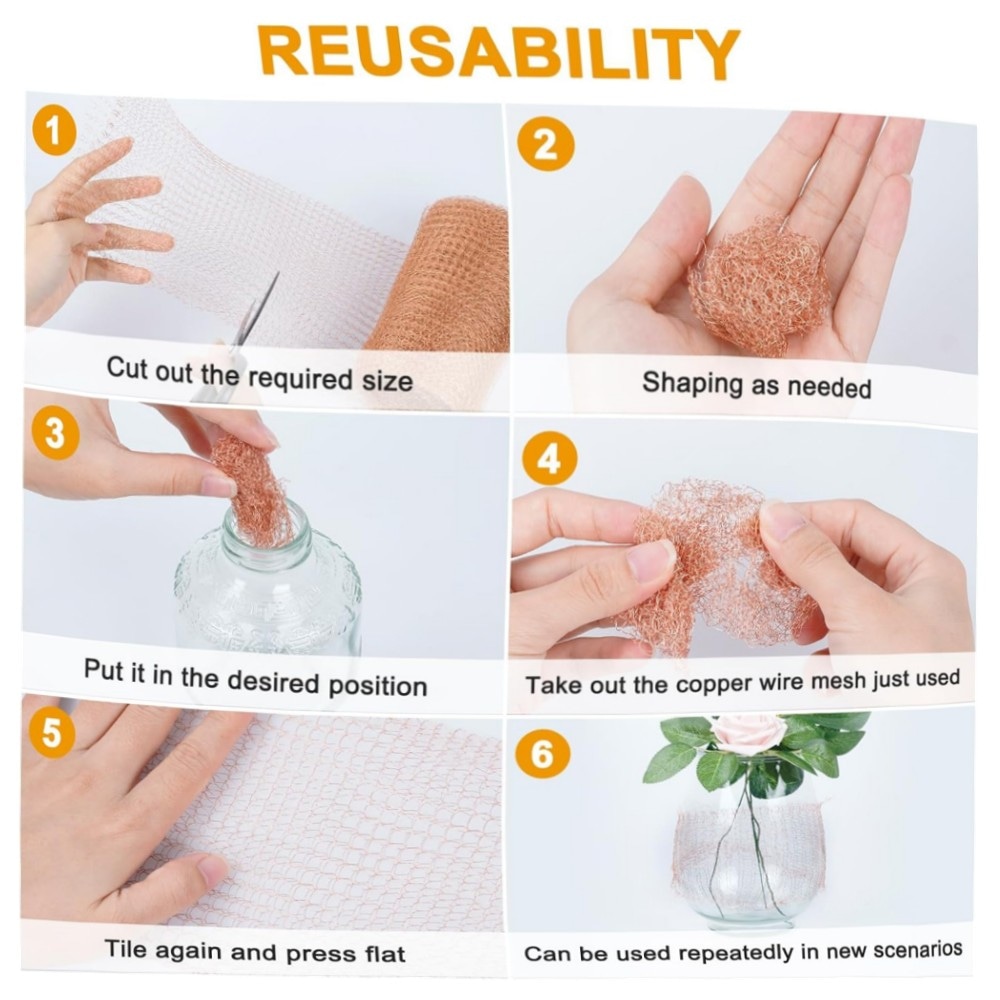 REUSABILITY

1
Cut out the required size

2
Shaping as needed

3
Put it in the desired position

4
Take out the copper wire mesh just used

5
Tile again and press flat

6
Can be used repeatedly in new scenarios