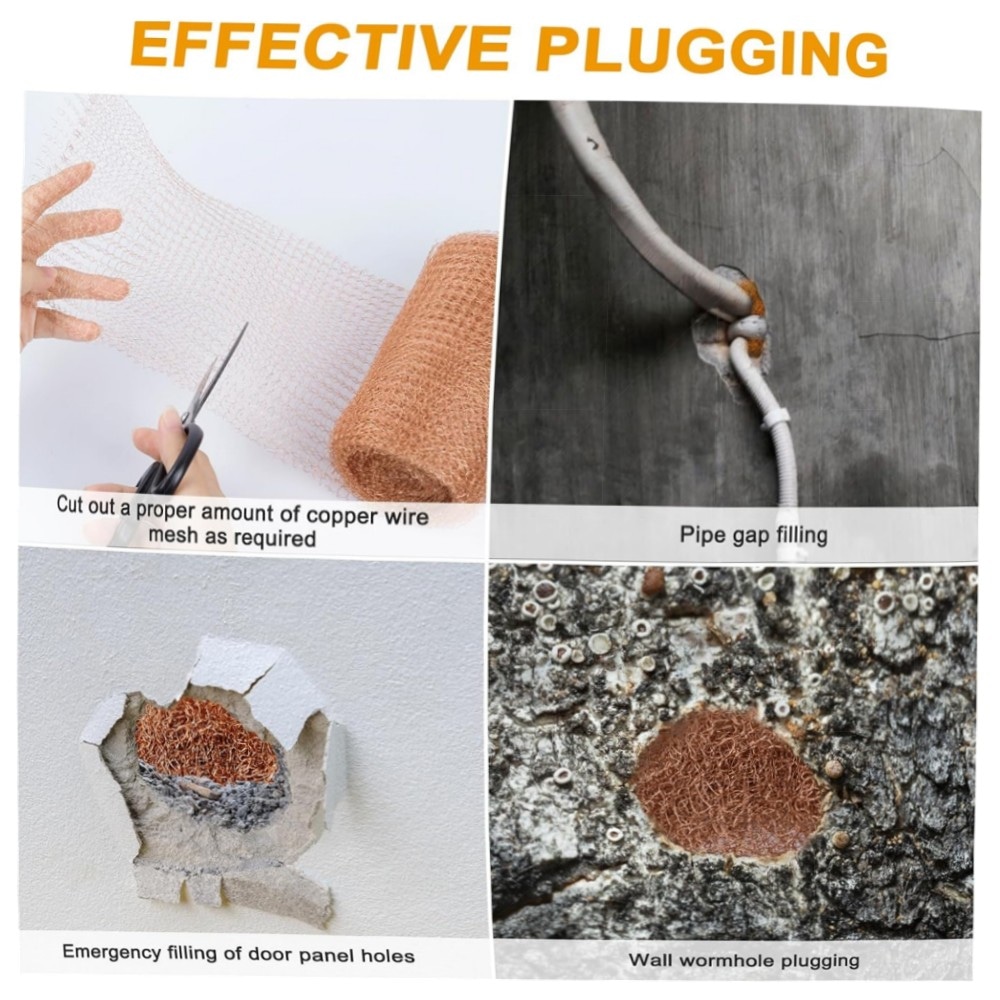 EFFECTIVE PLUGGING

Cut out a proper amount of copper wire mesh as required

Pipe gap filling

Emergency filling of door panel holes

Wall wormhole plugging