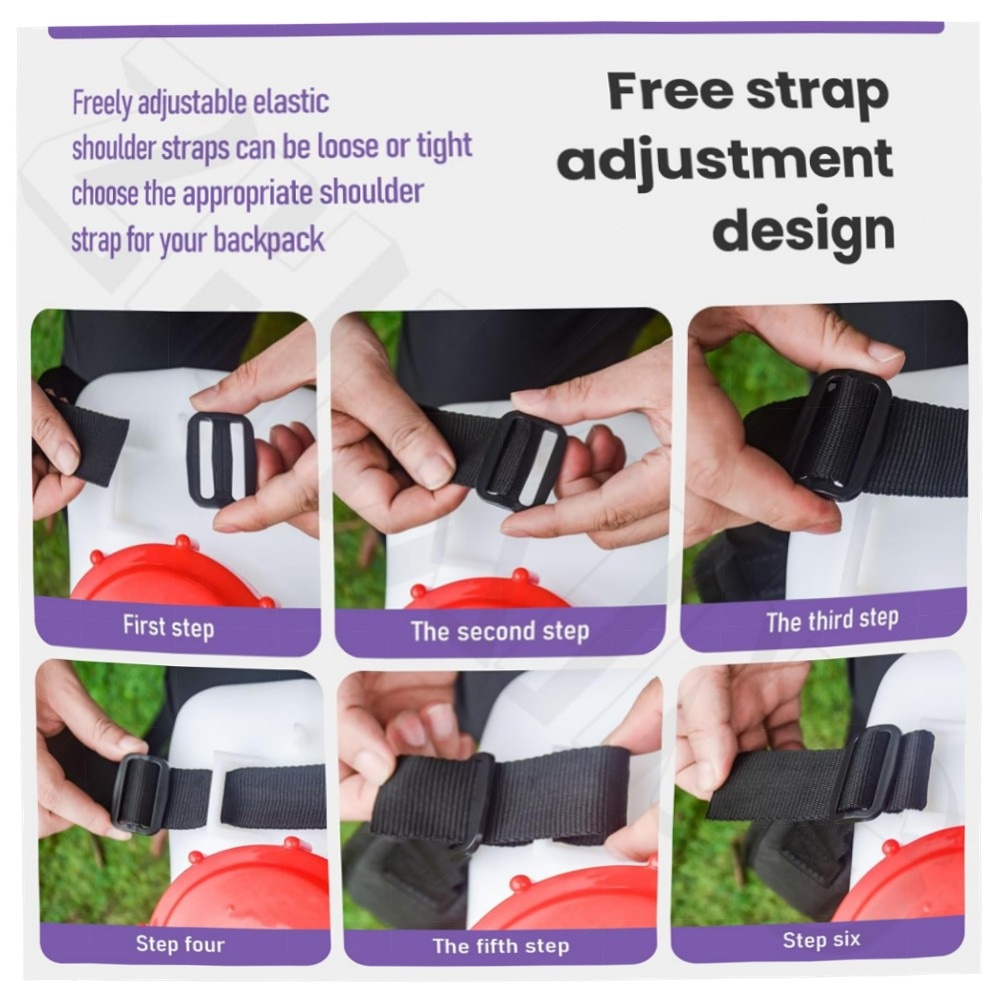 Freely adjustable elastic shoulder straps can be loose or tight choose the appropriate shoulder strap for your backpack

Free strap adjustment design

First step

The second step

The third step

Step four

The fifth step

Step six