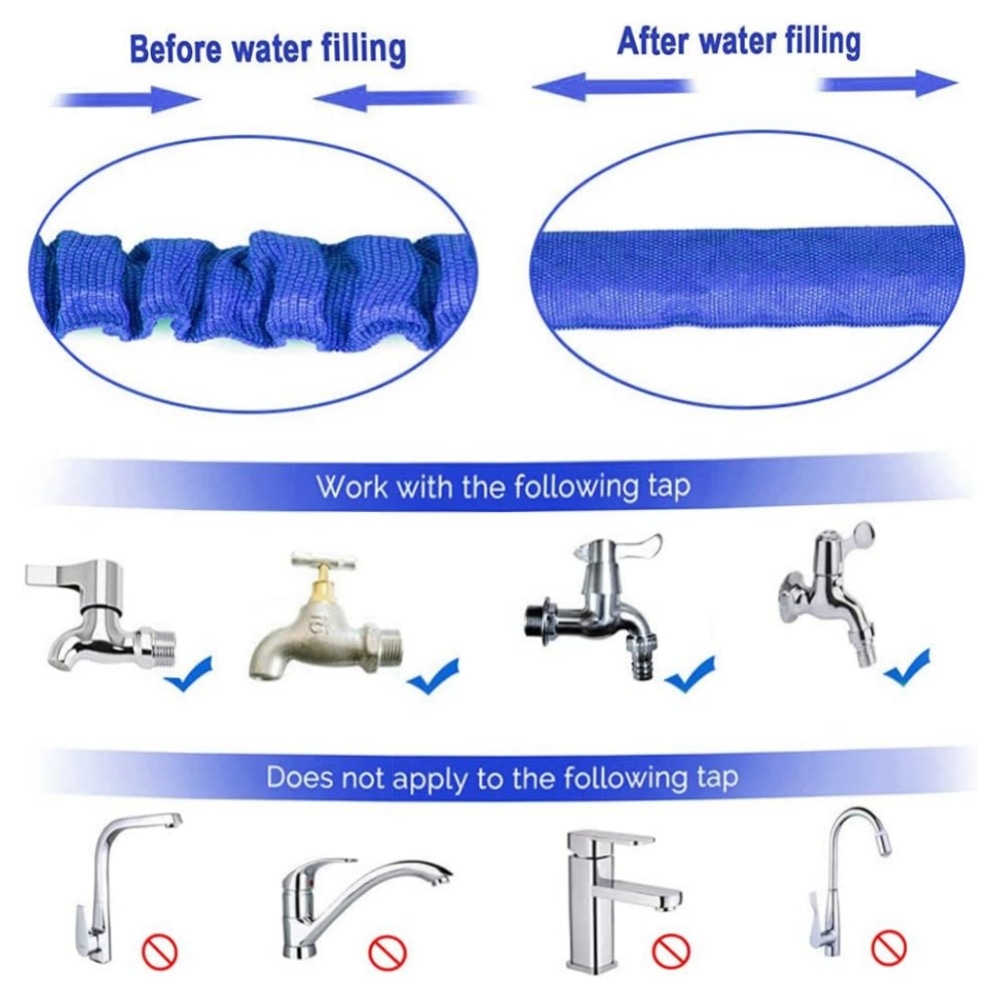 Before water filling

After water filling

Work with the following tap

Does not apply to the following tap