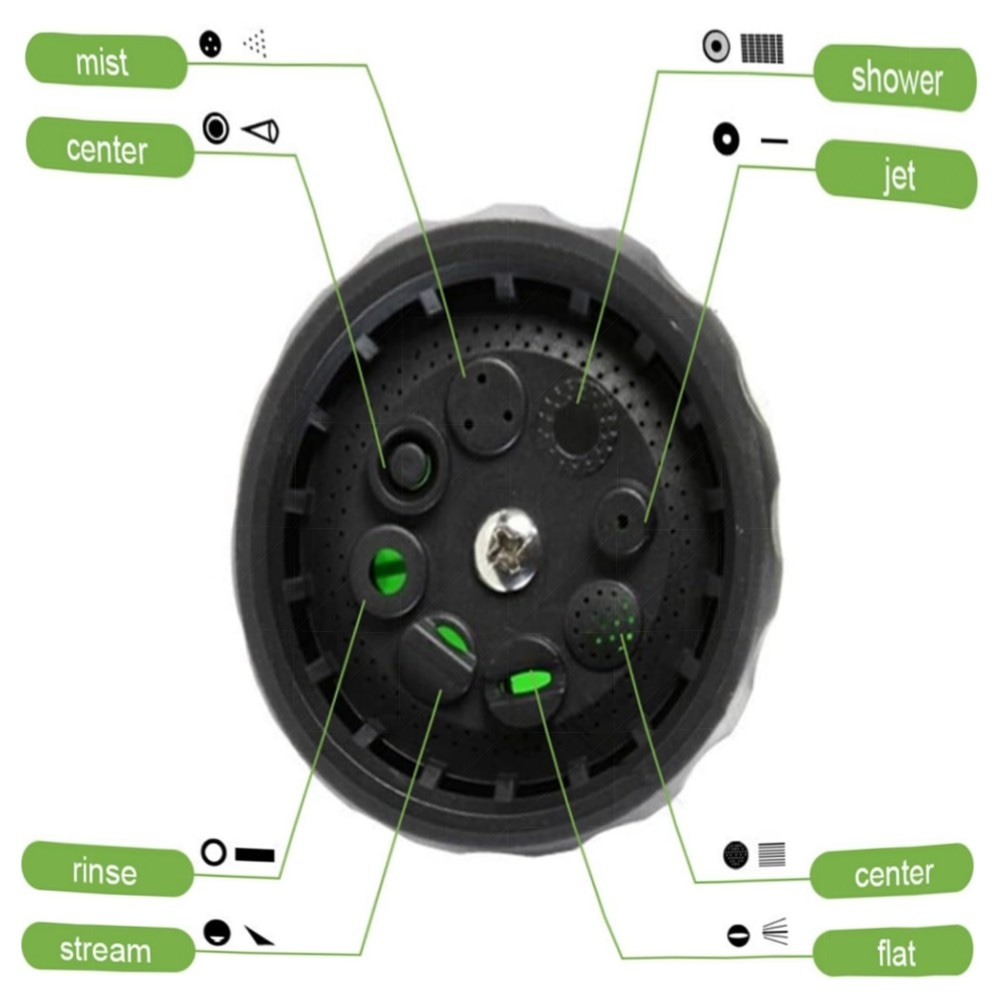 mist

center

shower

jet

rinse

stream

center

flat