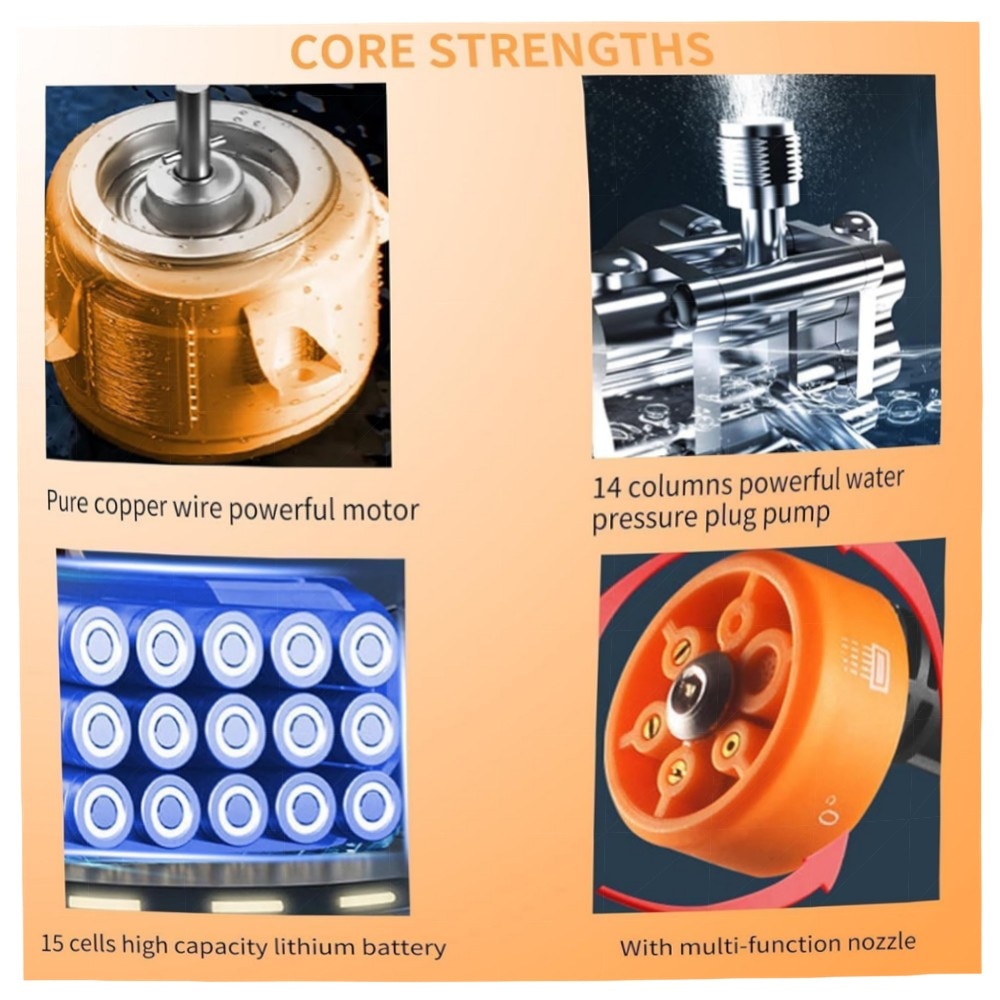 CORE STRENGTHS

Pure copper wire powerful motor

14 columns powerful water pressure plug pump

15 cells high capacity lithium battery

With multi-function nozzle