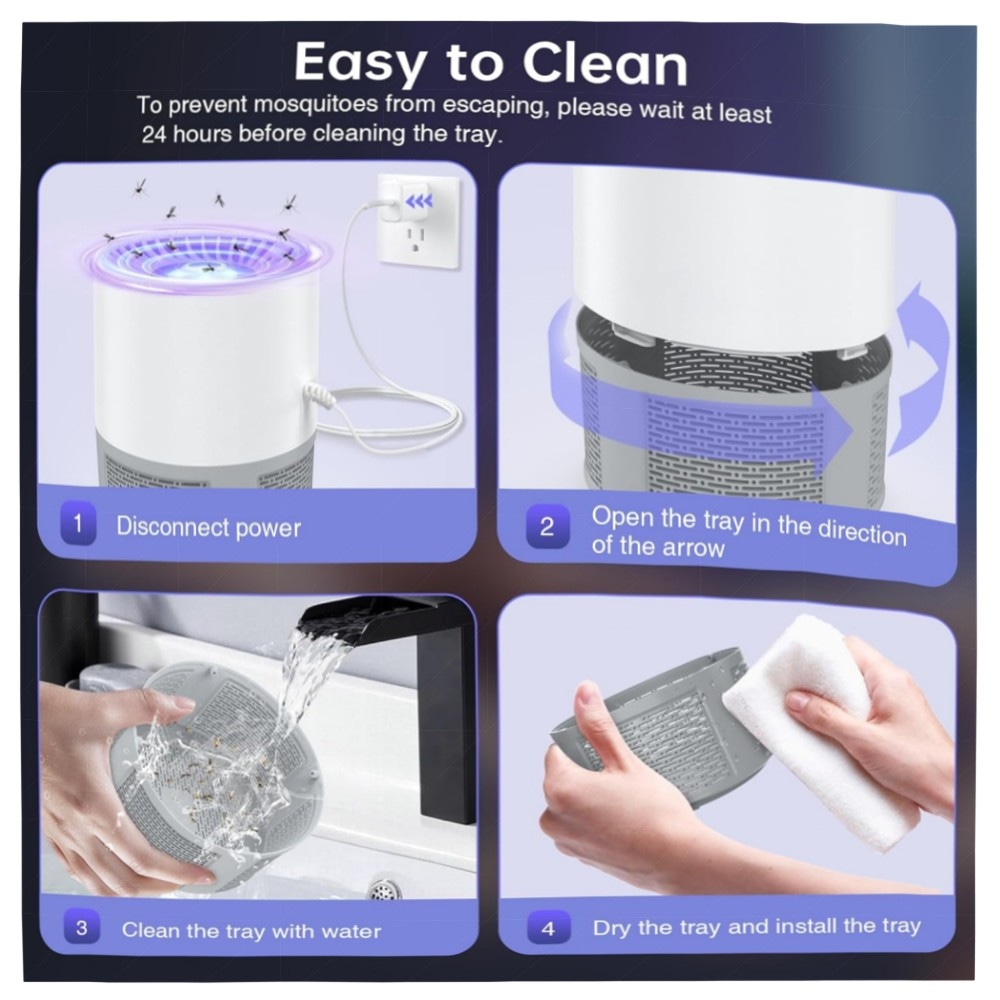 Easy to Clean

To prevent mosquitoes from escaping, please wait at least 24 hours before cleaning the tray.

1 Disconnect power

2 Open the tray in the direction of the arrow

3 Clean the tray with water

4 Dry the tray and install the tray