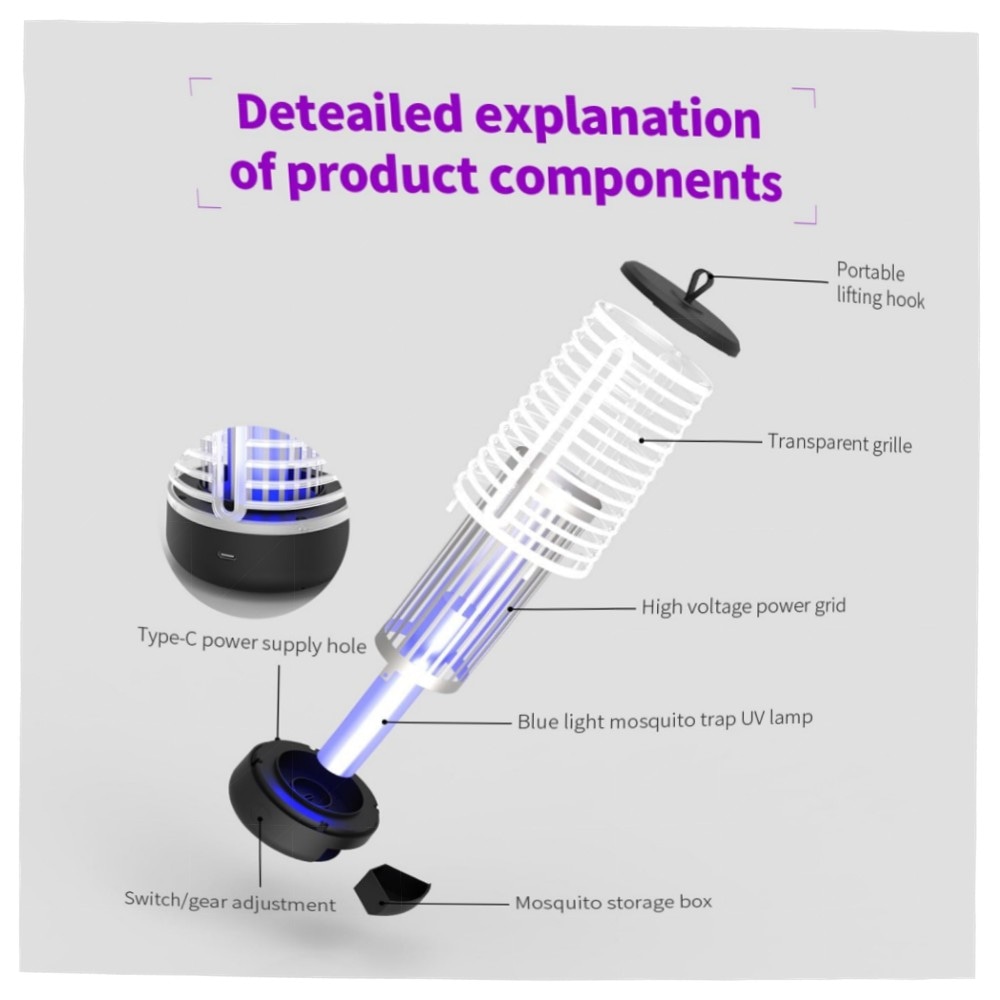 Deteailed explanation of product components

Portable lifting hook

Transparent grille

High voltage power grid

Type-C power supply hole

Blue light mosquito trap UV lamp

Switch/gear adjustment

Mosquito storage box