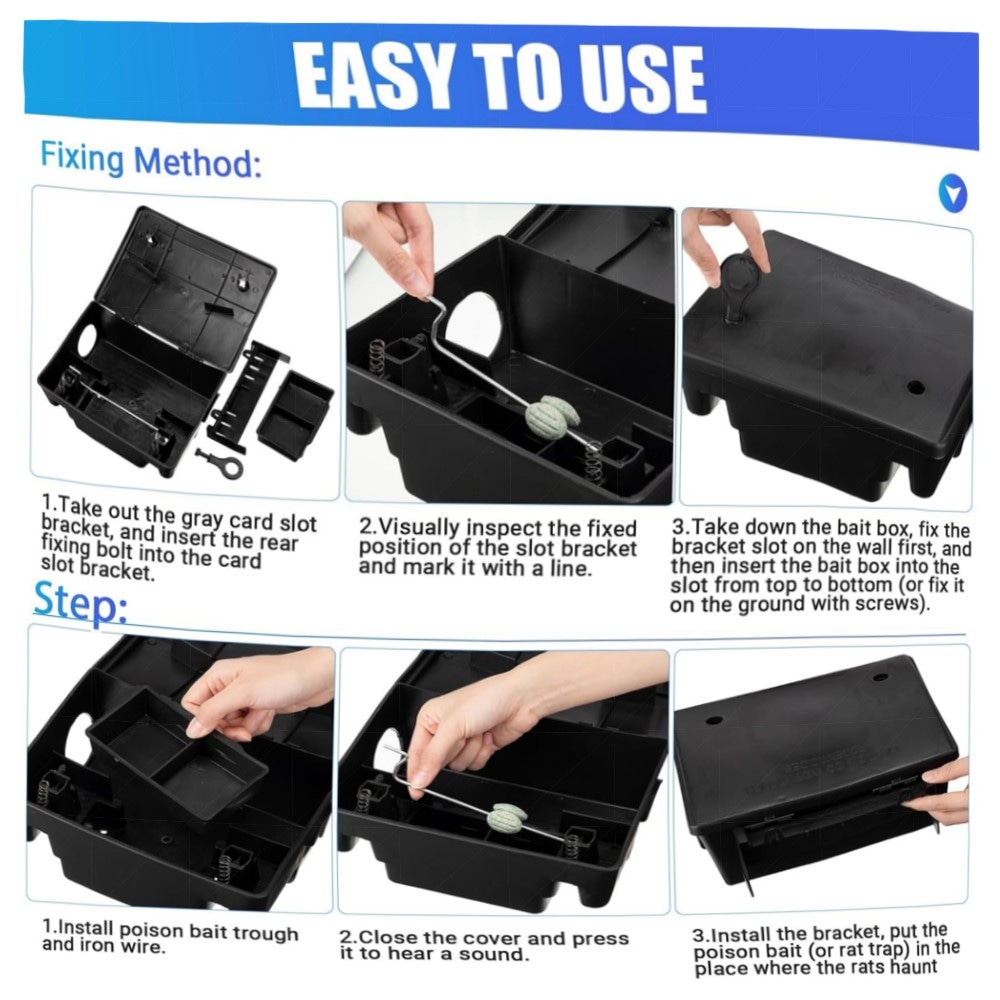 EASY TO USE

Fixing Method:

1.Take out the gray card slot bracket, and insert the rear fixing bolt into the card slot bracket.

2.Visually inspect the fixed position of the slot bracket and mark it with a line.

3.Take down the bait box, fix the bracket slot on the wall first, and then insert the bait box into the slot from top to bottom (or fix it on the ground with screws).

Step:

1.Install poison bait trough and iron wire.

2.Close the cover and press it to hear a sound.

3.Install the bracket, put the poison bait (or rat trap) in the place where the rats haunt