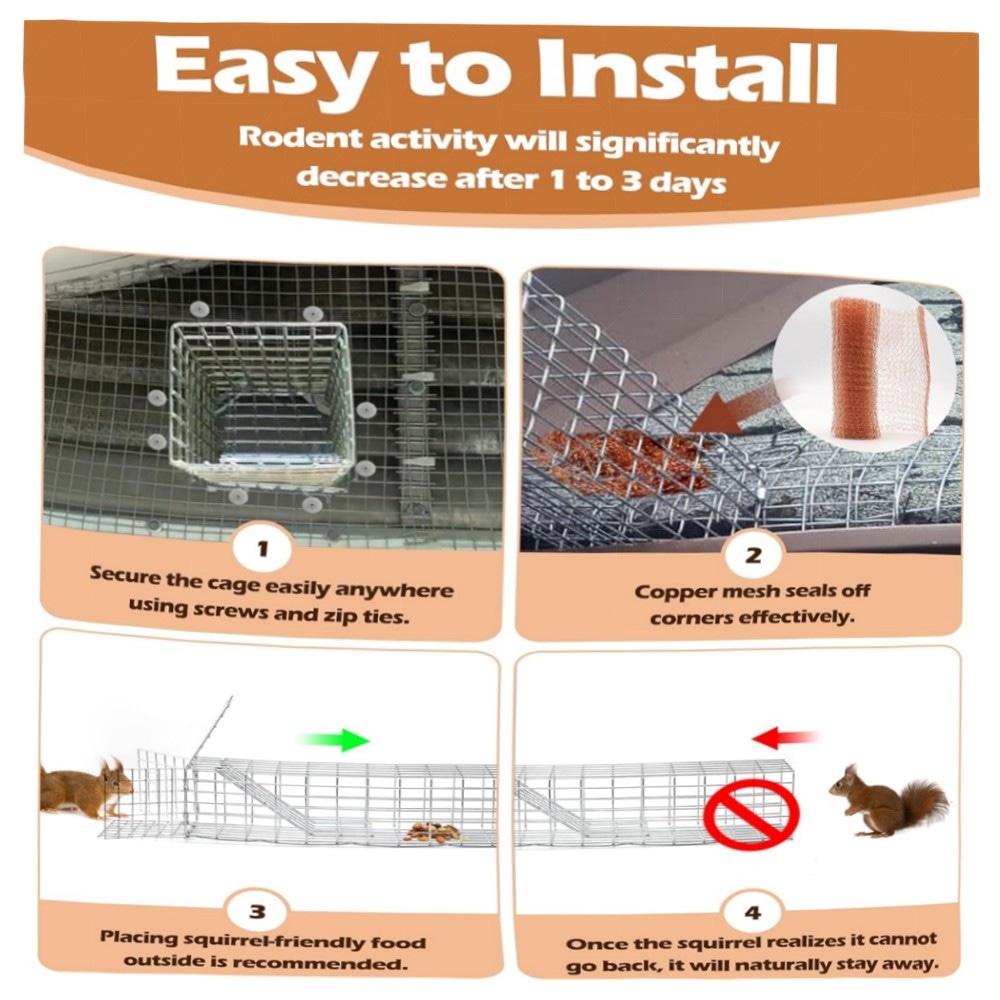 Easy to Install

Rodent activity will significantly decrease after 1 to 3 days

1

Secure the cage easily anywhere using screws and zip ties.

2

Copper mesh seals off corners effectively.

3

Placing squirrel-friendly food outside is recommended.

4

Once the squirrel realizes it cannot go back, it will naturally stay away.