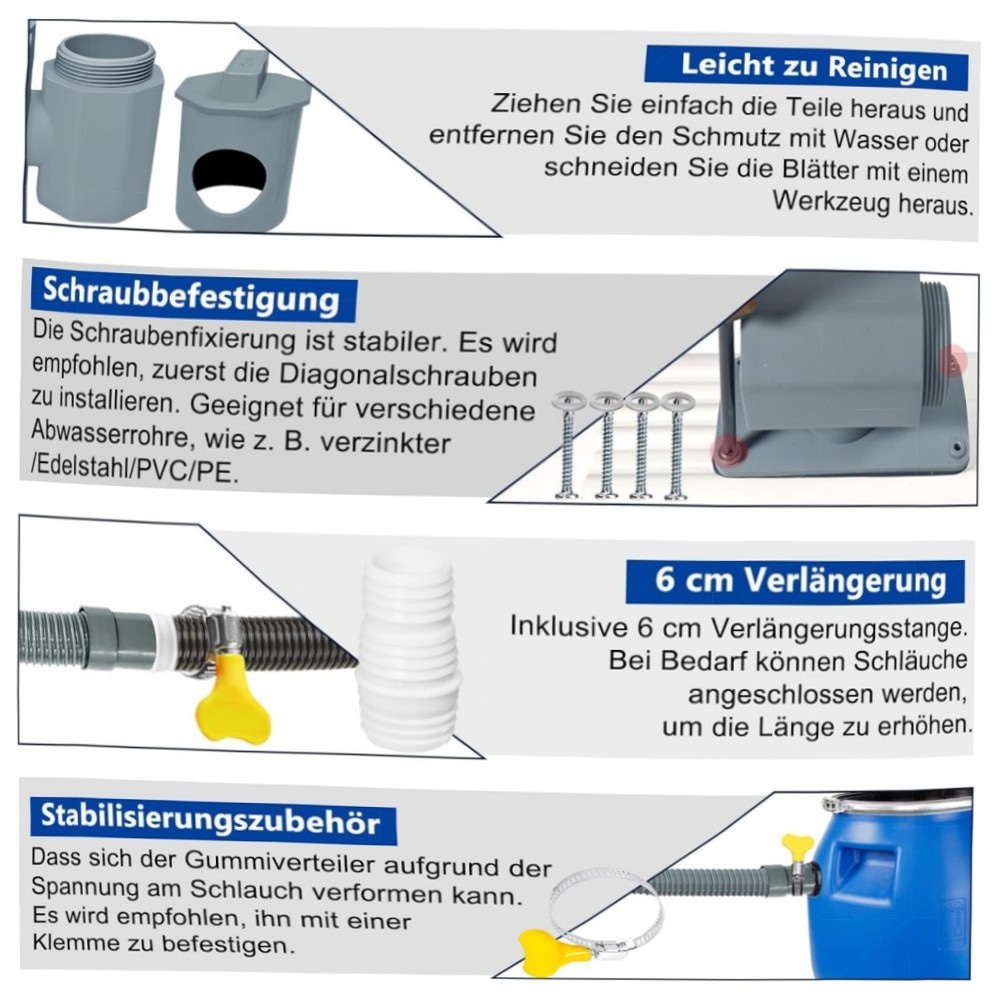 Leicht zu Reinigen

Ziehen Sie einfach die Teile heraus und entfernen Sie den Schmutz mit Wasser oder schneiden Sie die Blätter mit einem Werkzeug heraus.

Schraubbefestigung

Die Schraubenfixierung ist stabiler. Es wird empfohlen, zuerst die Diagonalschrauben zu installieren. Geeignet für verschiedene Abwasserrohre, wie z. B. verzinkter /Edelstahl/PVC/PE.

6 cm Verlängerung

Inklusive 6 cm Verlängerungsstange. Bei Bedarf können Schläuche angeschlossen werden, um die Länge zu erhöhen.

Stabilisierungszubehör

Dass sich der Gummiverteiler aufgrund der Spannung am Schlauch verformen kann. Es wird empfohlen, ihn mit einer Klemme zu befestigen.